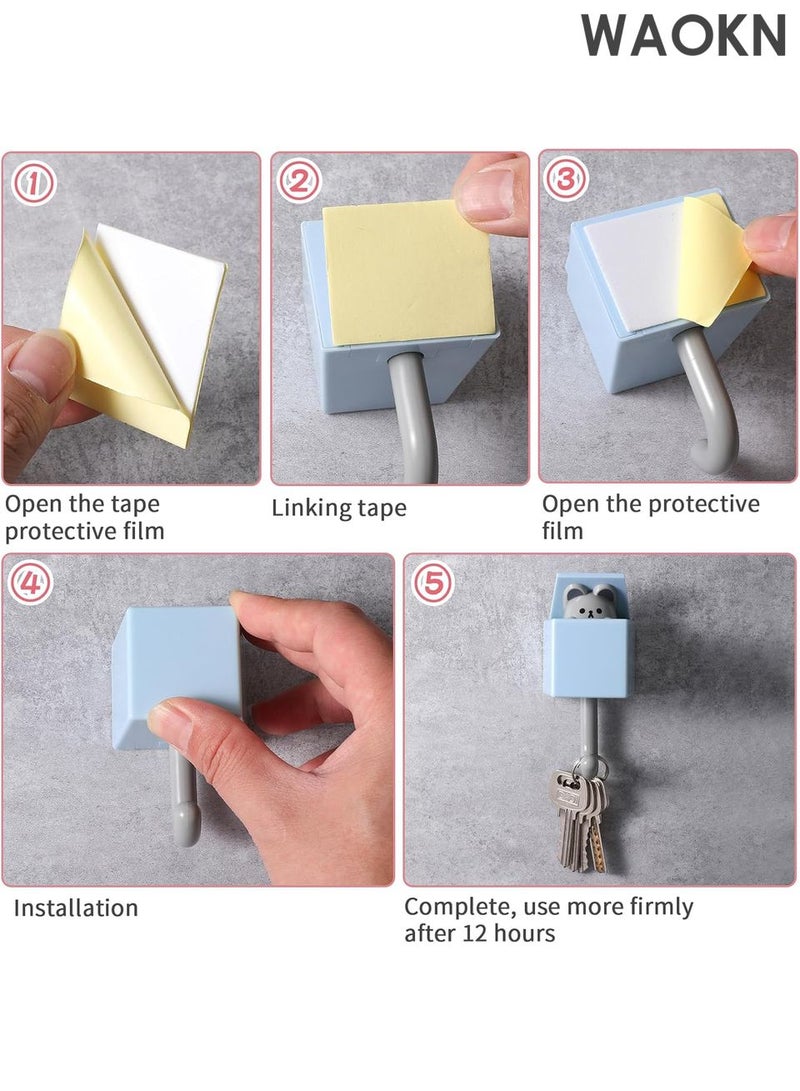 WAOKN

①
Open the tape protective film

②
Linking tape

③
Open the protective film

④
Installation

⑤
Complete, use more firmly after 12 hours