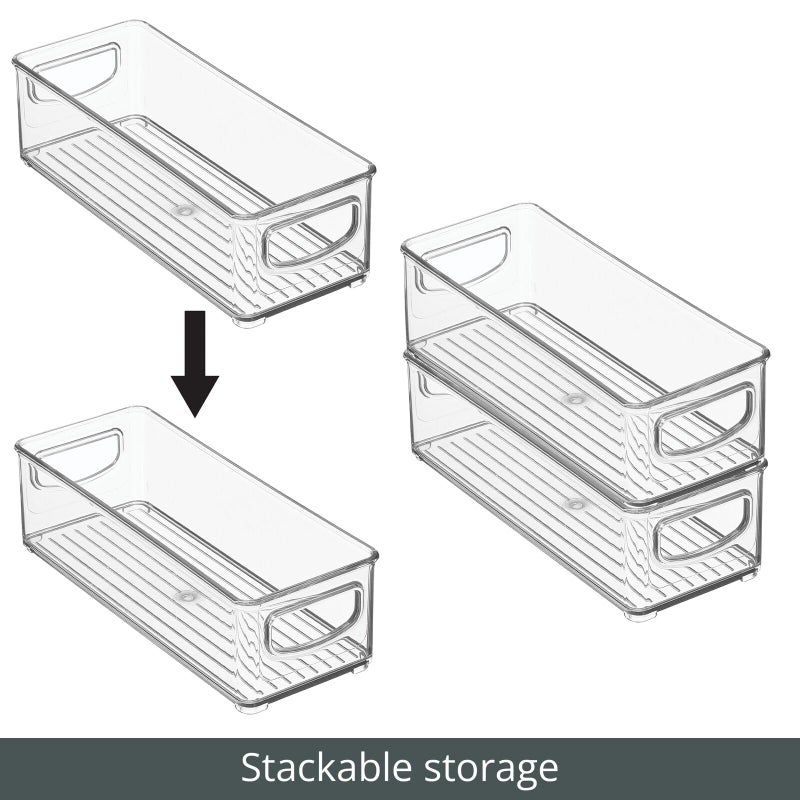 Stackable storage