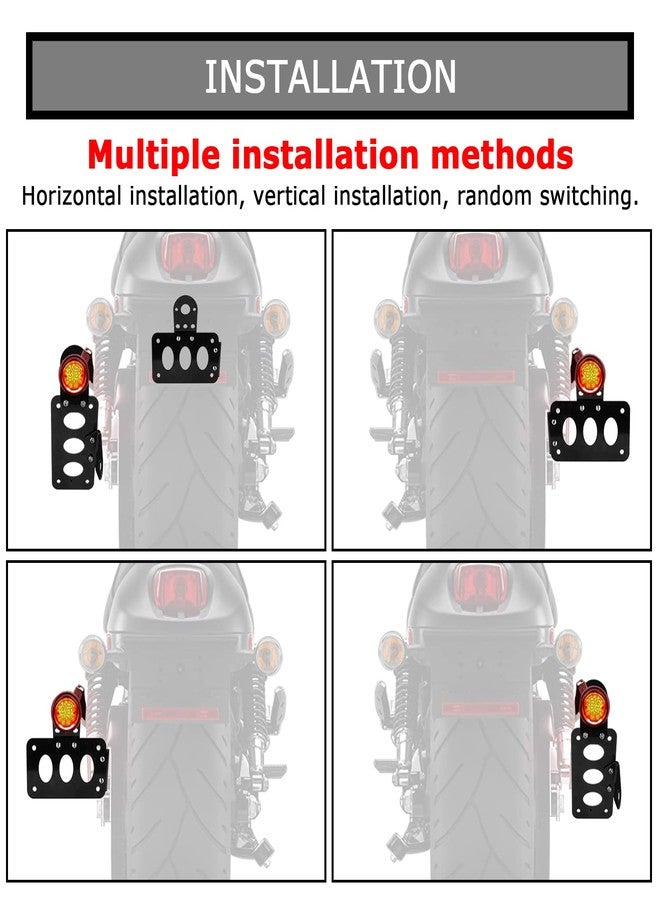 INSTALLATION

Multiple installation methods

Horizontal installation, vertical installation, random switching.