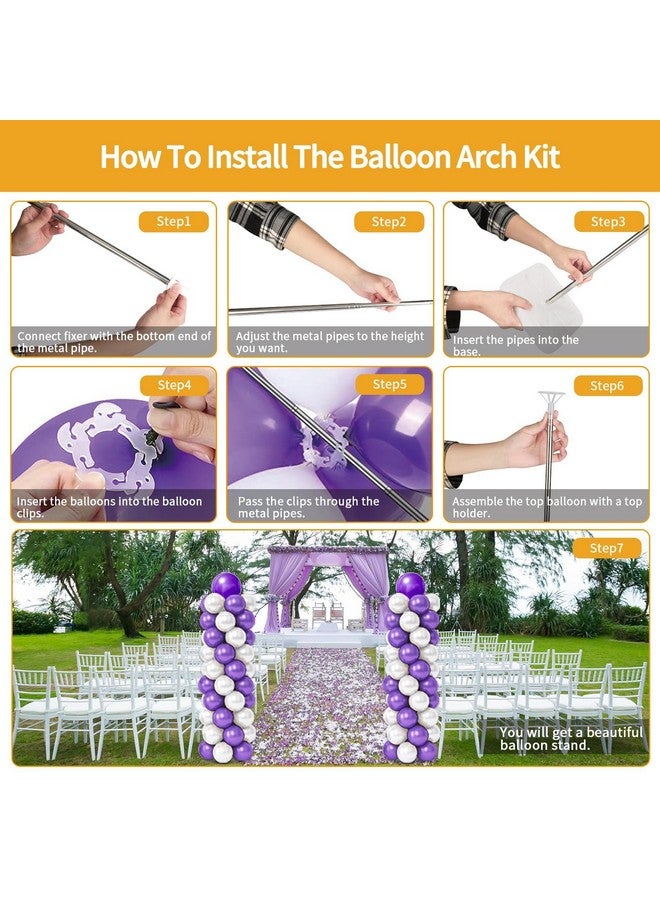 How To Install The Balloon Arch Kit

Step1

Connect fixer with the bottom end of the metal pipe.

Step2

Adjust the metal pipes to the height you want.

Step3

Insert the pipes into the base.

Step4

Insert the balloons into the balloon clips.

Step5

Pass the clips through the metal pipes.

Step6

Assemble the top balloon with a top holder.

Step7

You will get a beautiful balloon stand.