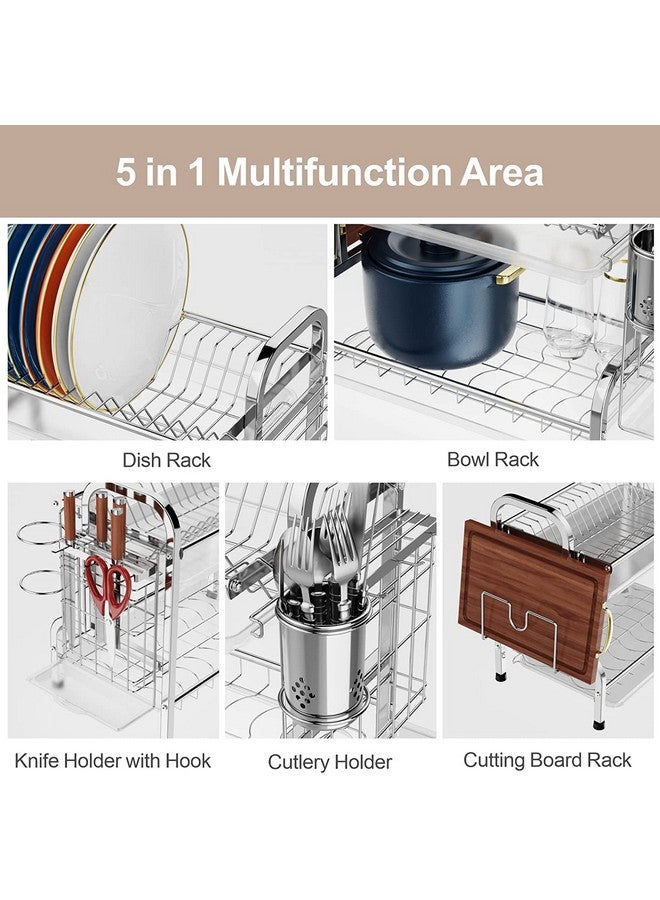 5 in 1 Multifunction Area

Dish Rack

Bowl Rack

Knife Holder with Hook

Cutlery Holder

Cutting Board Rack