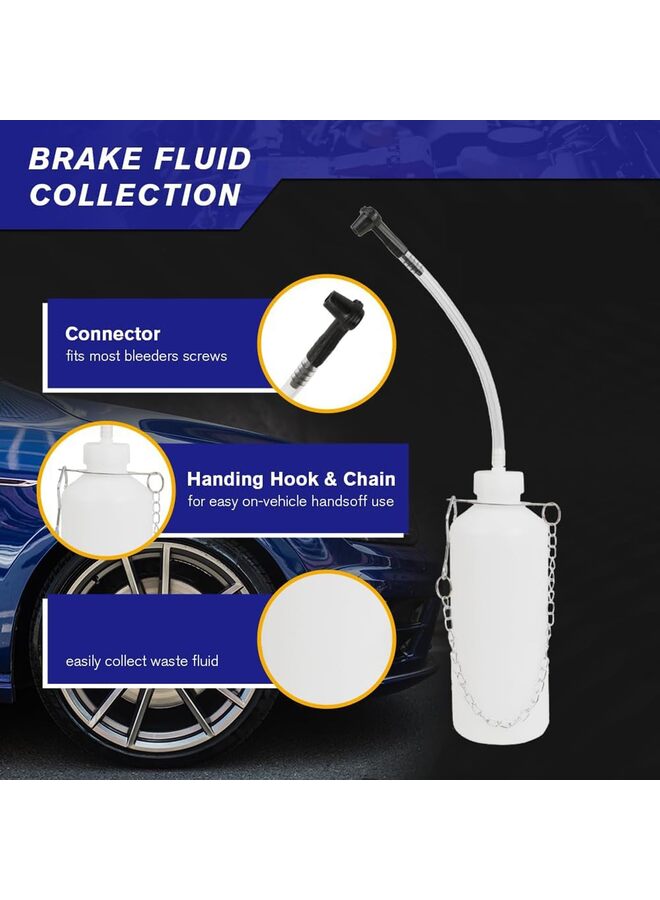 BRAKE FLUID COLLECTION

Connector
fits most bleeders screws

Handing Hook & Chain
for easy on-vehicle handsoff use

easily collect waste fluid