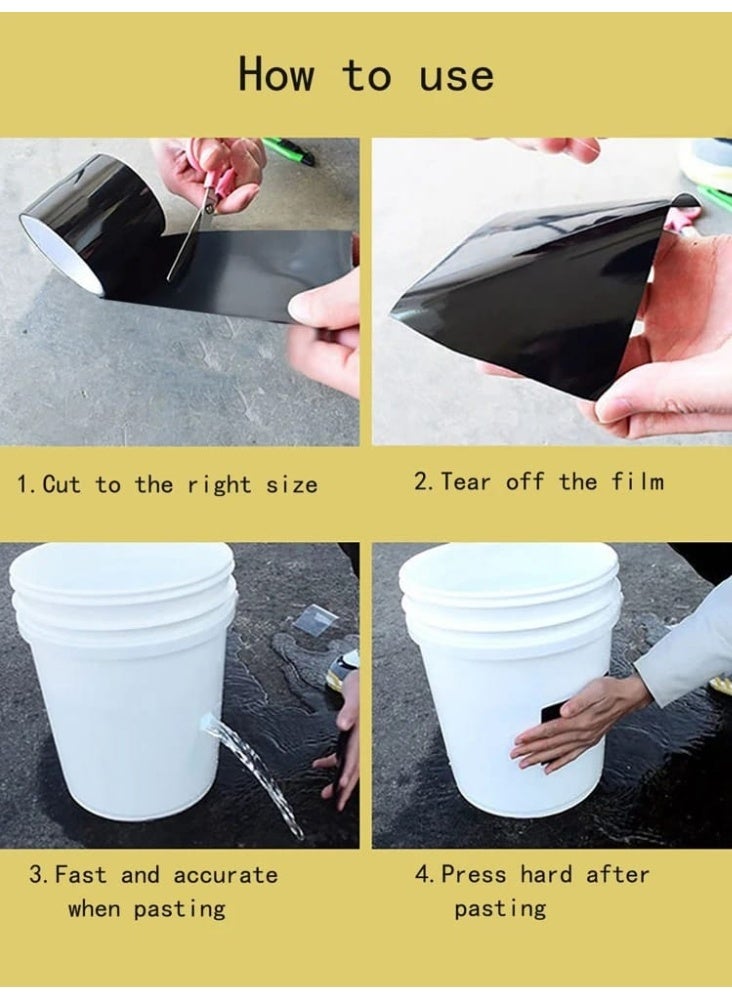 How to use

1. Cut to the right size

2. Tear off the film

3. Fast and accurate when pasting

4. Press hard after pasting