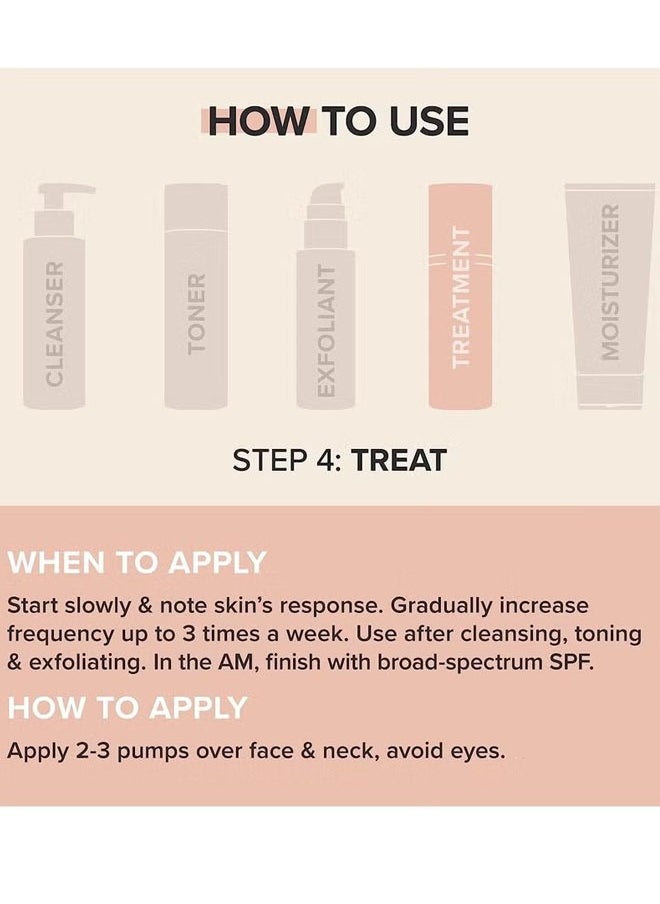 HOW TO USE

CLEANSER

TONER

EXFOLIANT

TREATMENT

MOISTURIZER

STEP 4: TREAT

WHEN TO APPLY

Start slowly & note skin's response. Gradually increase frequency up to 3 times a week. Use after cleansing, toning & exfoliating. In the AM, finish with broad-spectrum SPF.

HOW TO APPLY

Apply 2-3 pumps over face & neck, avoid eyes.