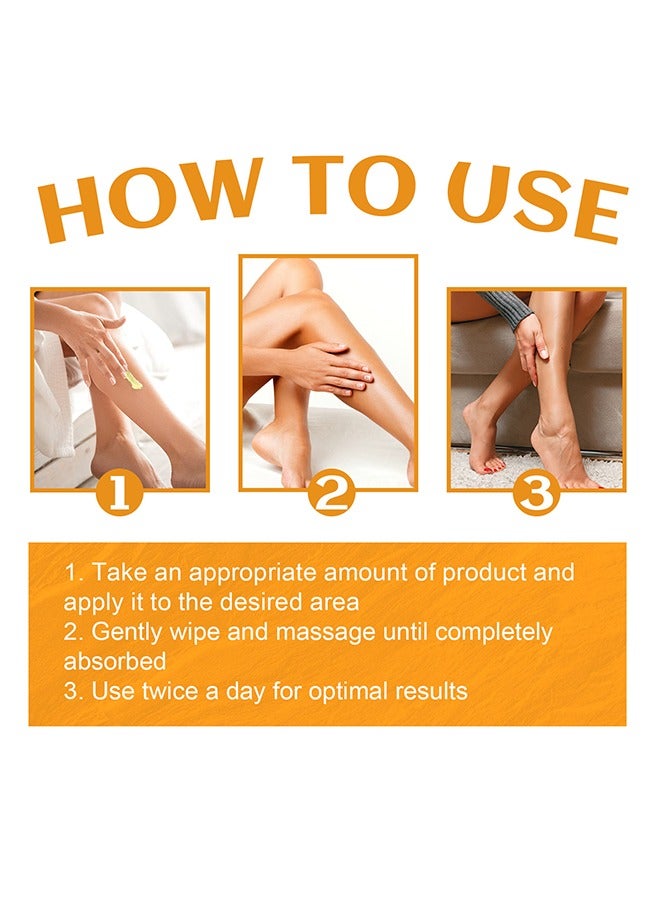 HOW TO USE

1

2

3

1. Take an appropriate amount of product and apply it to the desired area
2. Gently wipe and massage until completely absorbed
3. Use twice a day for optimal results