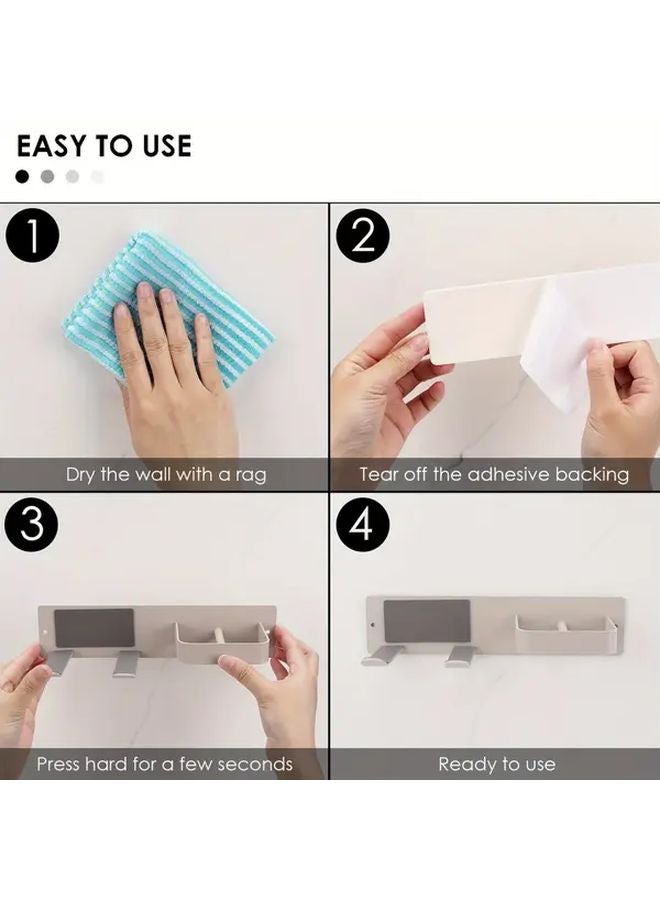 EASY TO USE

1

Dry the wall with a rag

2

Tear off the adhesive backing

3

Press hard for a few seconds

4

Ready to use