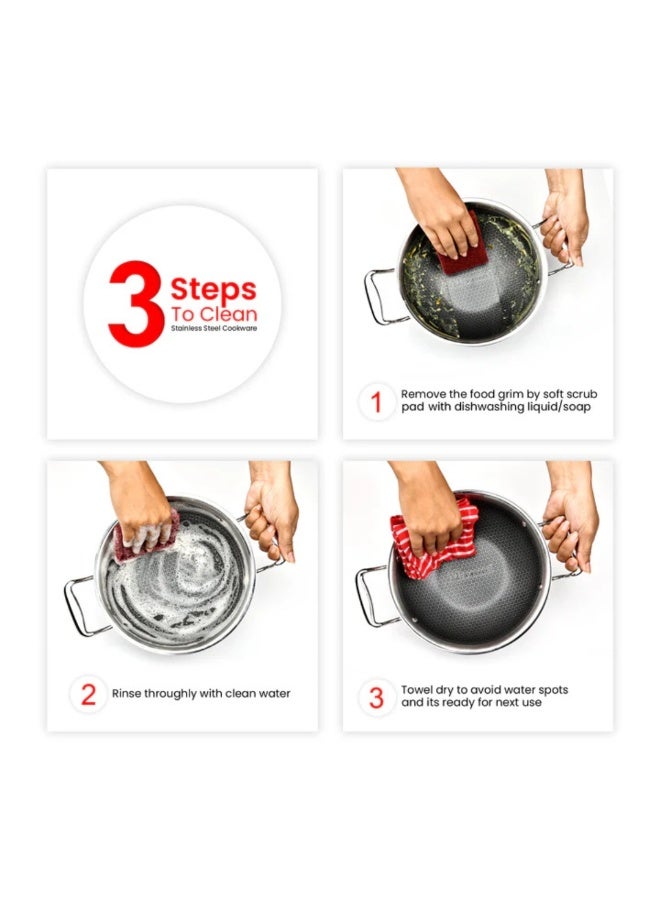 3 Steps To Clean
Stainless Steel Cookware

1 Remove the food grim by soft scrub pad with dishwashing liquid/soap

2 Rinse throughly with clean water

3 Towel dry to avoid water spots and its ready for next use