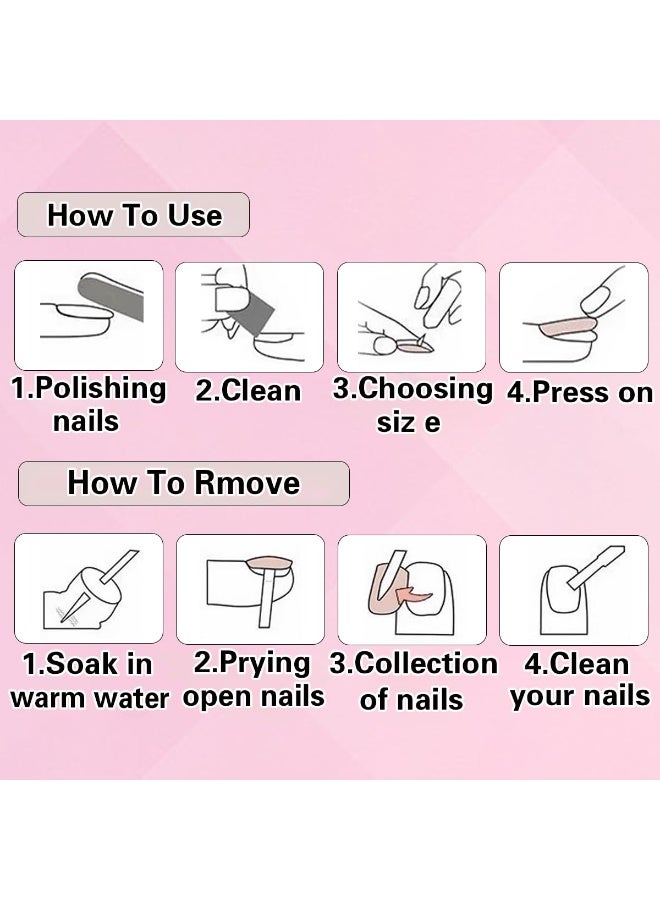 How To Use

1.Polishing nails

2.Clean

3.Choosing siz e

4.Press on

How To Rmove

1.Soak in warm water

2.Prying open nails

3.Collection of nails

4.Clean your nails