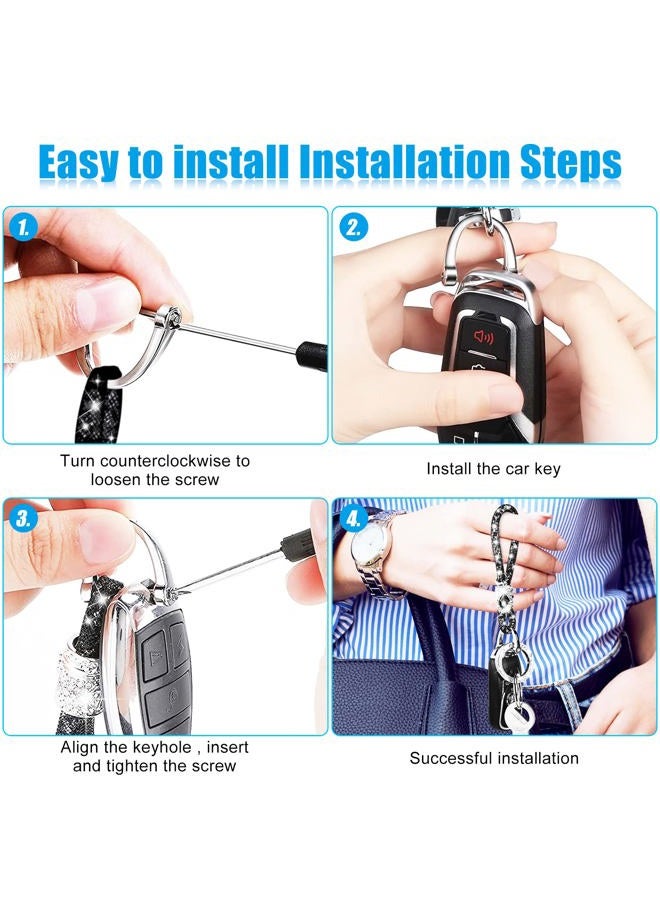 Easy to install Installation Steps

1.

Turn counterclockwise to loosen the screw

2.

Install the car key

3.

Align the keyhole , insert and tighten the screw

4.

Successful installation