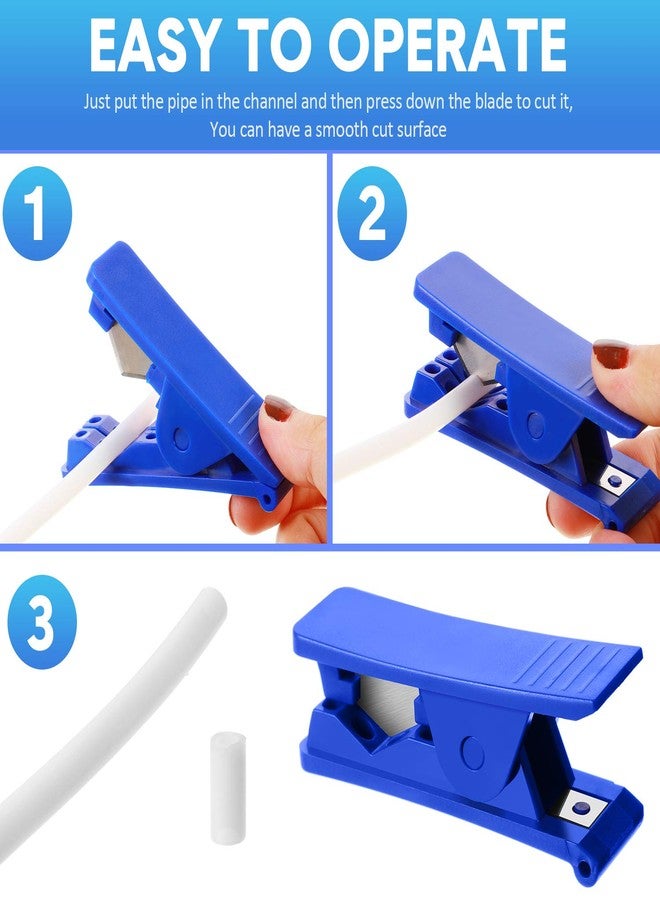 EASY TO OPERATE

Just put the pipe in the channel and then press down the blade to cut it, You can have a smooth cut surface

1

2

3