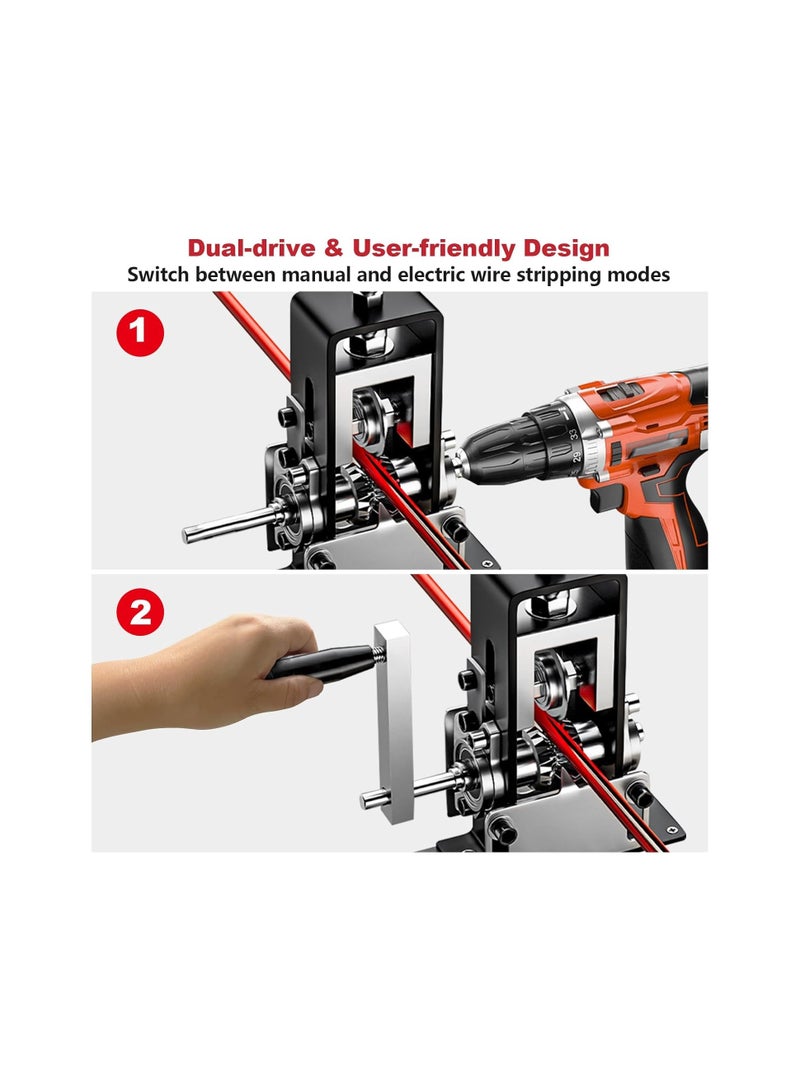 Dual-drive & User-friendly Design
Switch between manual and electric wire stripping modes

1

29 33

2