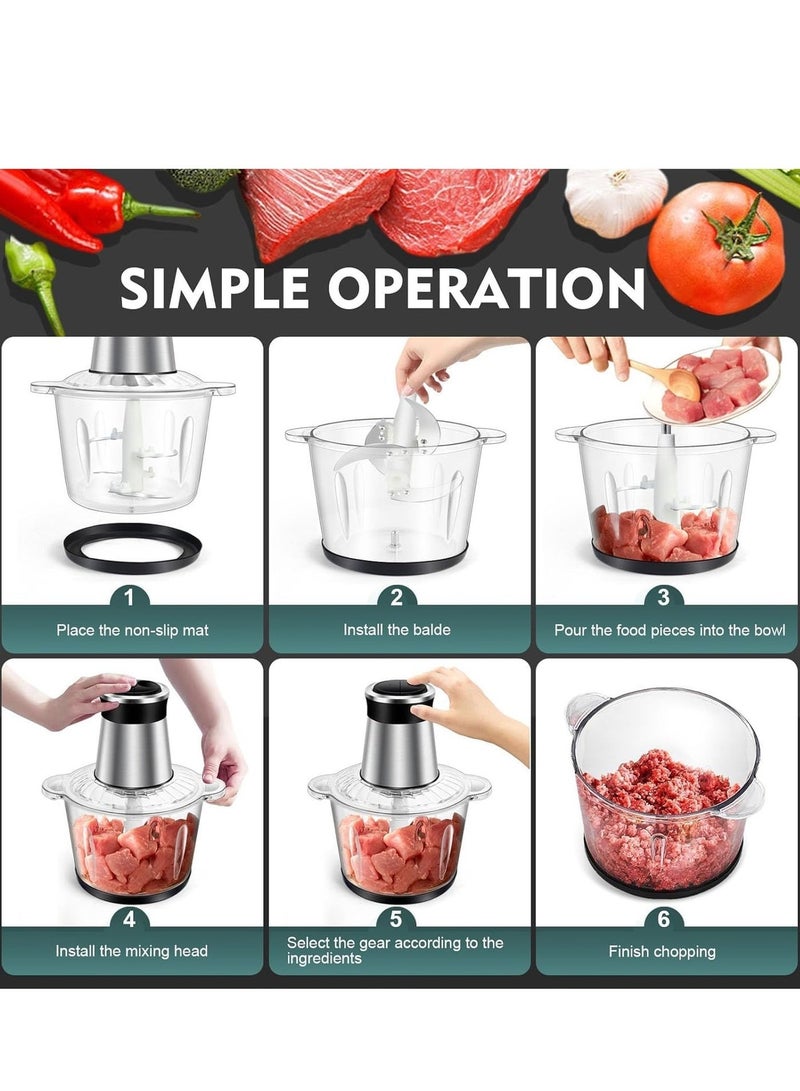 SIMPLE OPERATION

1
Place the non-slip mat

2
Install the balde

3
Pour the food pieces into the bowl

4
Install the mixing head

5
Select the gear according to the ingredients

6
Finish chopping