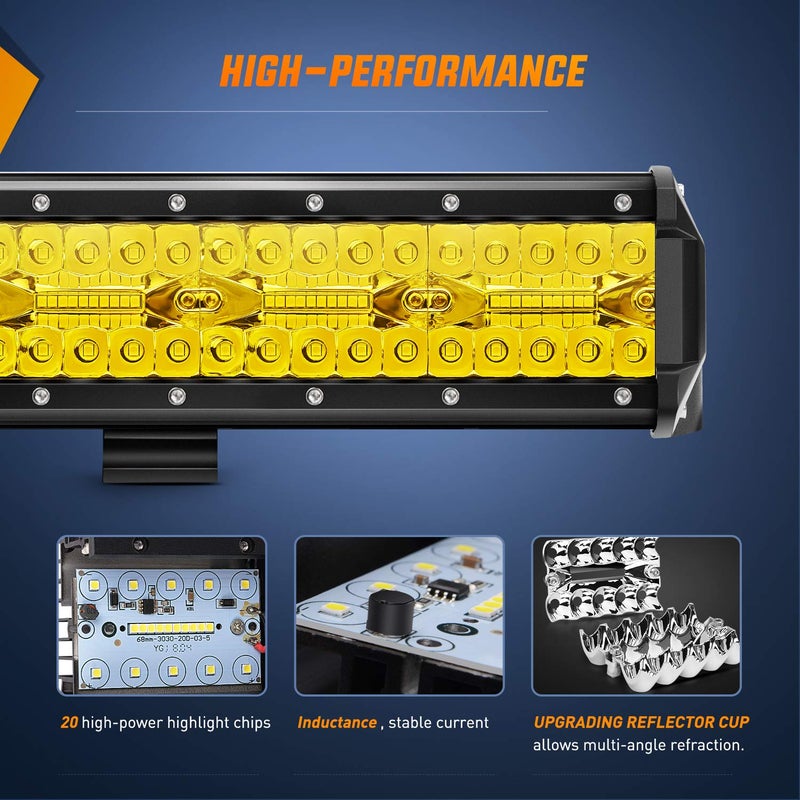 HIGH-PERFORMANCE

68mm-3030-20D-03-5
YG: 8.04

20 high-power highlight chips

Inductance , stable current

UPGRADING REFLECTOR CUP allows multi-angle refraction.