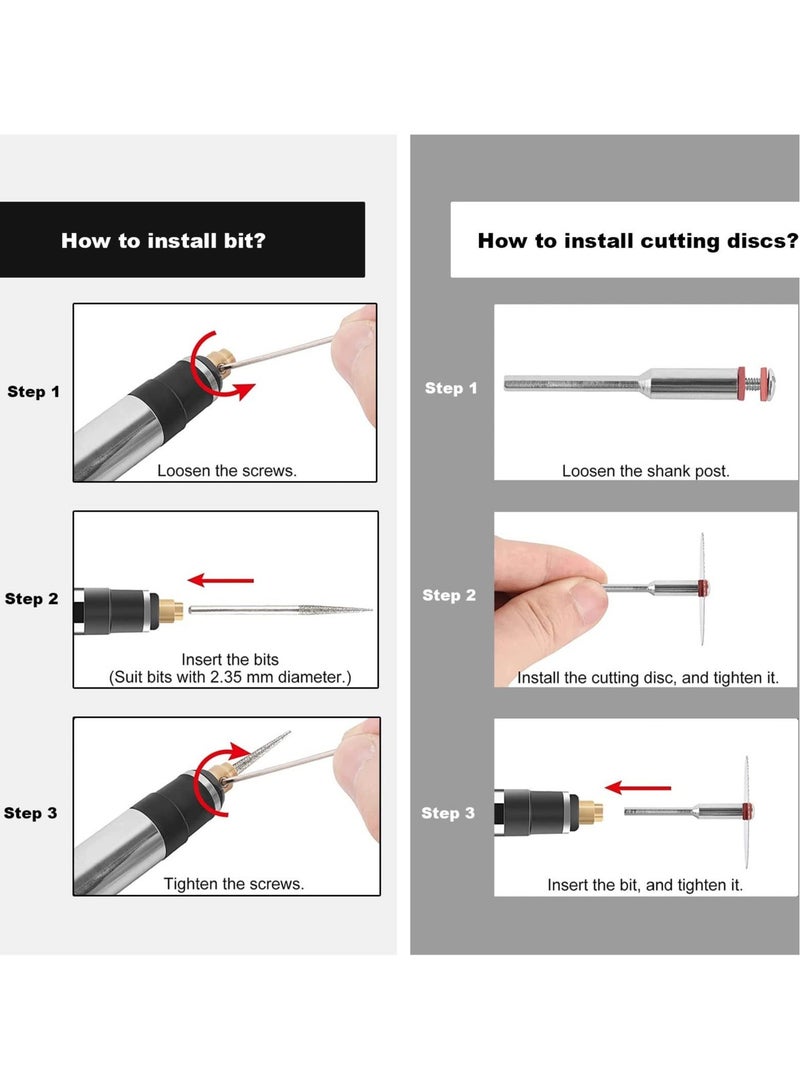 How to install bit?

Step 1

Loosen the screws.

Step 2

Insert the bits
(Suit bits with 2.35 mm diameter.)

Step 3

Tighten the screws.

How to install cutting discs?

Step 1

Loosen the shank post.

Step 2

Install the cutting disc, and tighten it.

Step 3

Insert the bit, and tighten it.