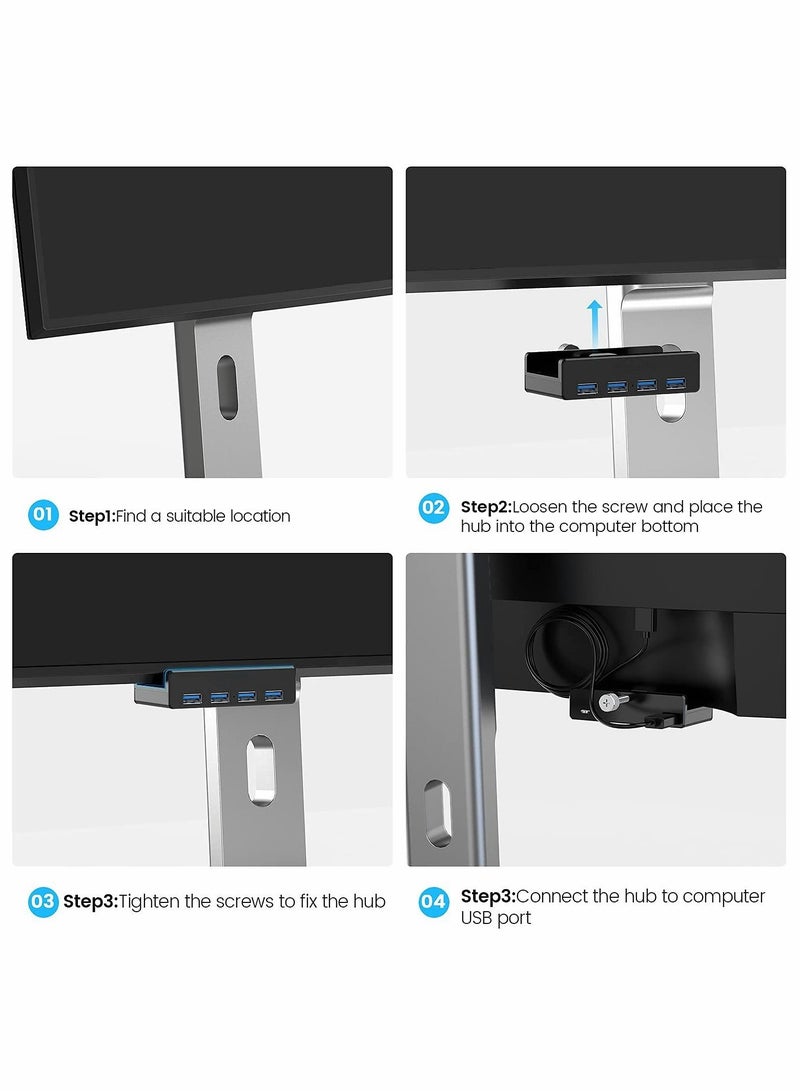 01 Step1:Find a suitable location

02 Step2:Loosen the screw and place the hub into the computer bottom

03 Step3:Tighten the screws to fix the hub

04 Step3:Connect the hub to computer USB port