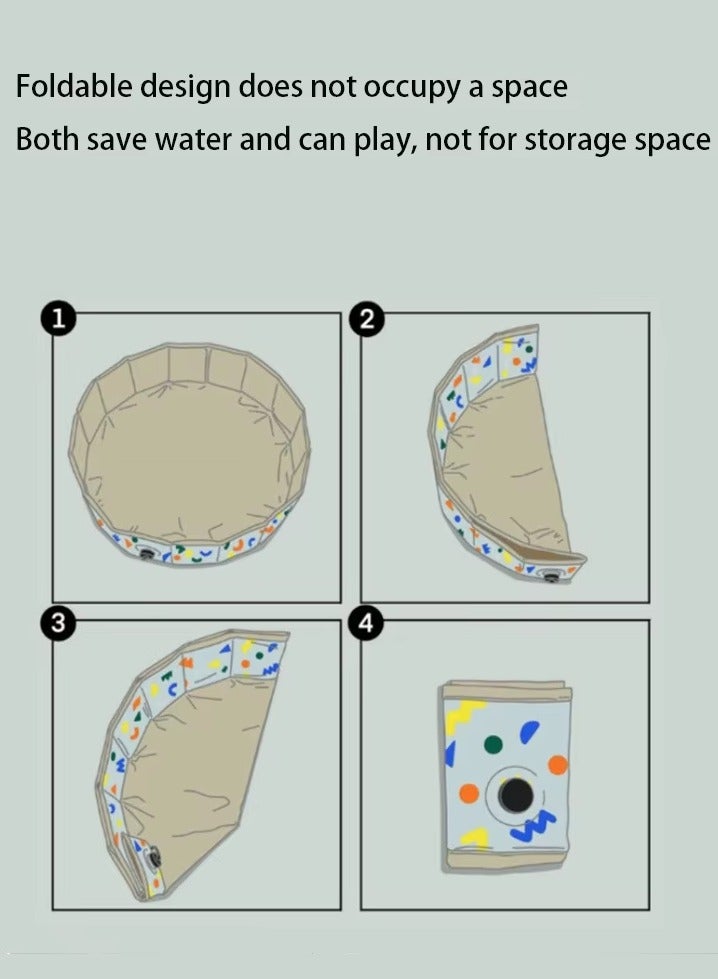 Foldable design does not occupy a space

Both save water and can play, not for storage space

1

2

3

4