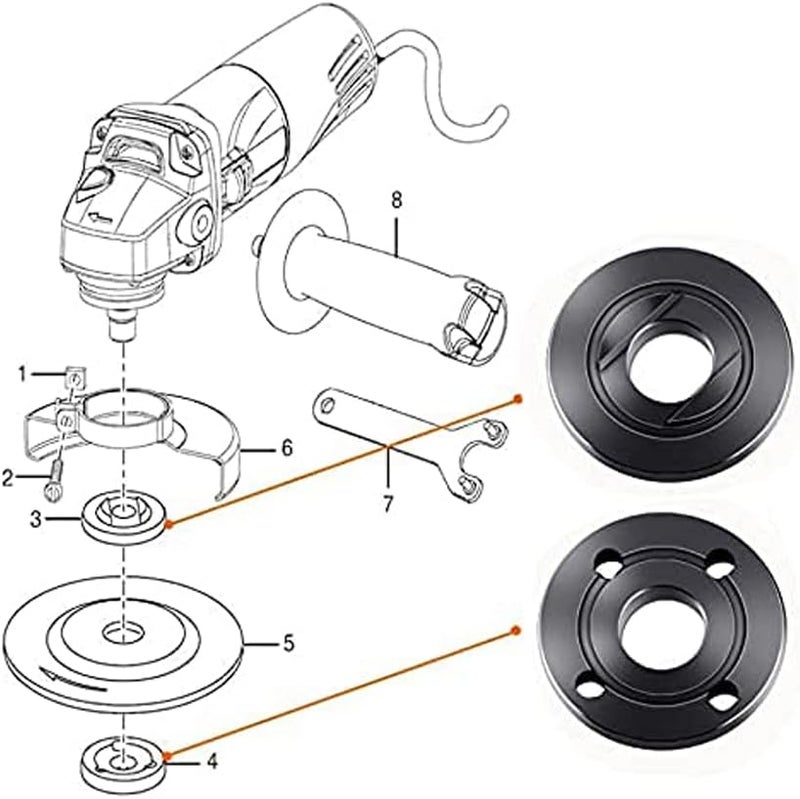 8
1
6
2
7
3
5
4