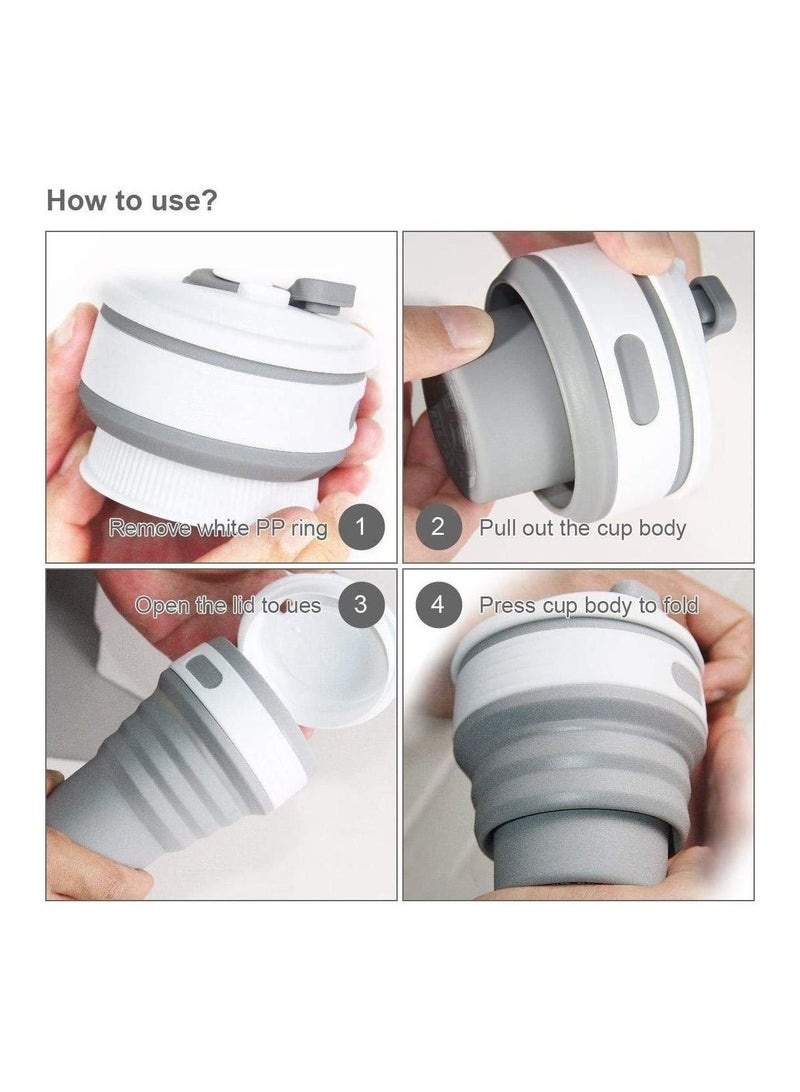 How to use?

Remove white PP ring 1

2 Pull out the cup body

Open the lid to ues 3

4 Press cup body to fold