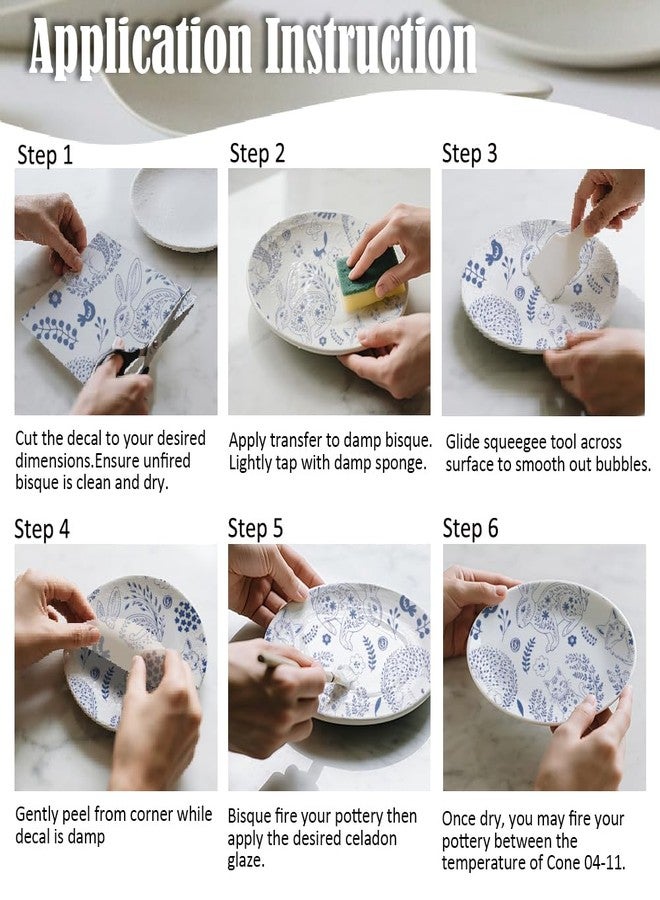 Application Instruction

Step 1

Cut the decal to your desired dimensions.Ensure unfired bisque is clean and dry.

Step 2

Apply transfer to damp bisque. Lightly tap with damp sponge.

Step 3

Glide squeegee tool across surface to smooth out bubbles.

Step 4

Gently peel from corner while decal is damp

Step 5

Bisque fire your pottery then apply the desired celadon glaze.

Step 6

Once dry, you may fire your pottery between the temperature of Cone 04-11.