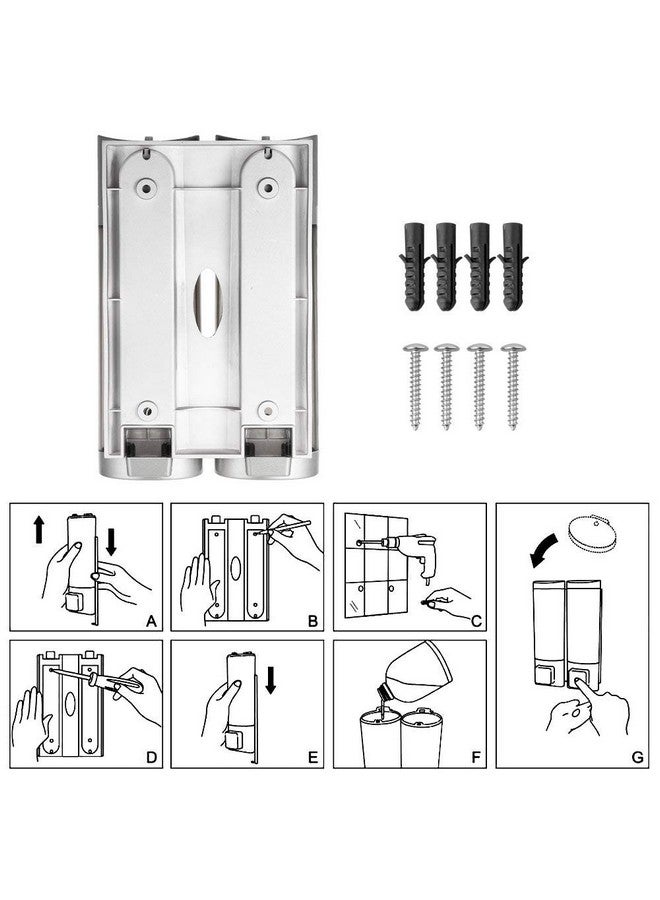 A

B

C

D

E

F

G