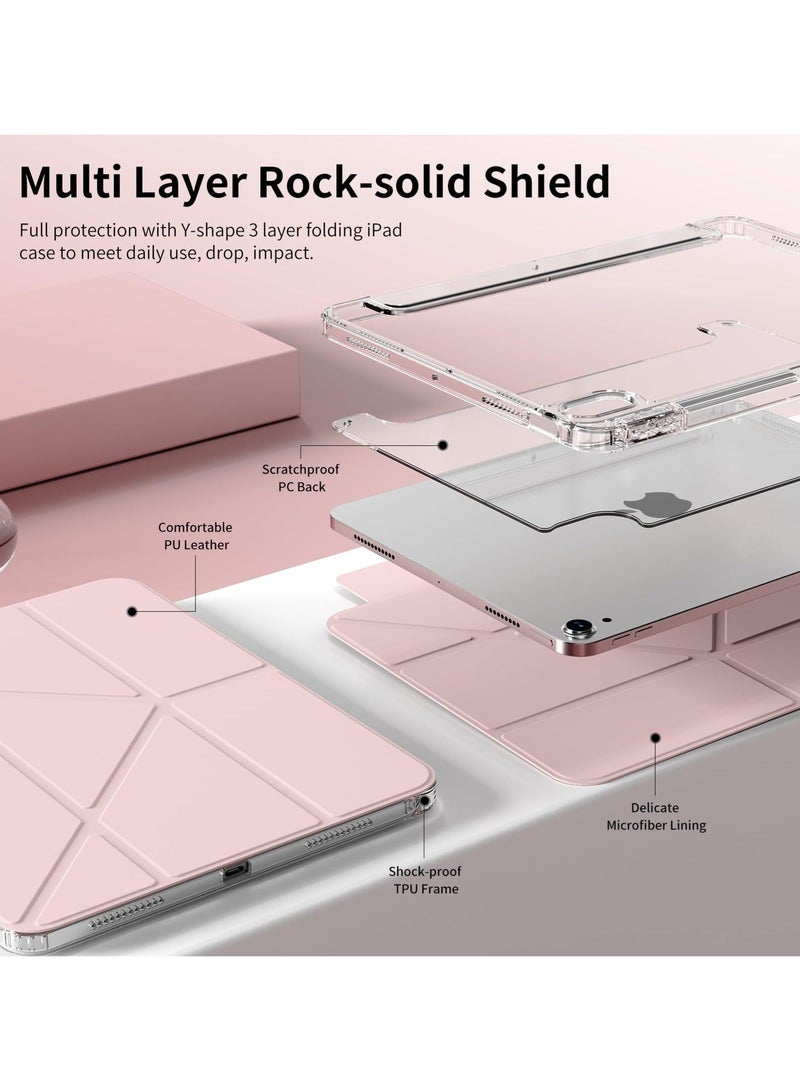 Multi Layer Rock-solid Shield

Full protection with Y-shape 3 layer folding iPad case to meet daily use, drop, impact.

Scratchproof PC Back

Comfortable PU Leather

Delicate Microfiber Lining

Shock-proof TPU Frame