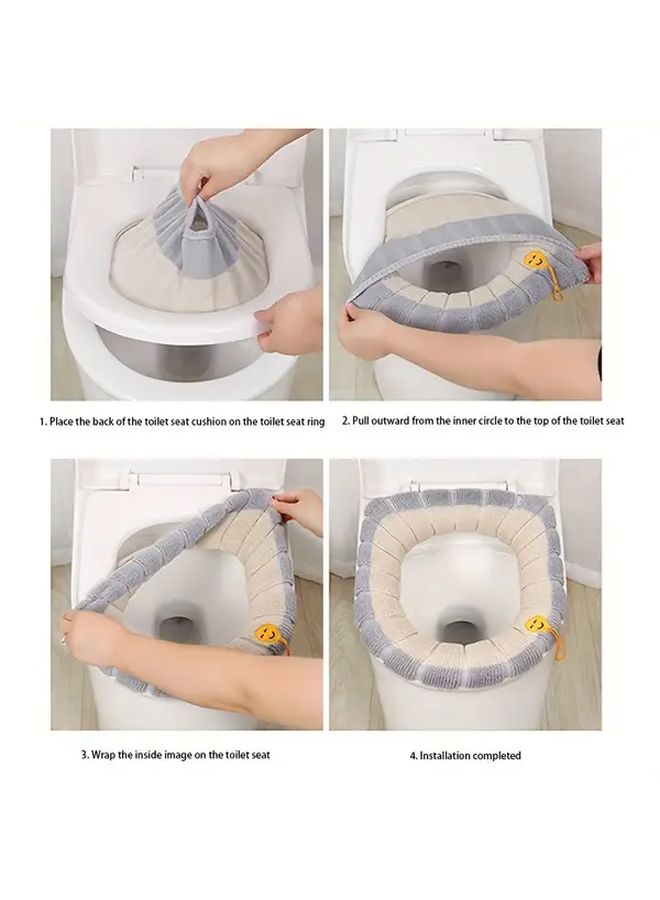 1. Place the back of the toilet seat cushion on the toilet seat ring

2. Pull outward from the inner circle to the top of the toilet seat

3. Wrap the inside image on the toilet seat

4. Installation completed