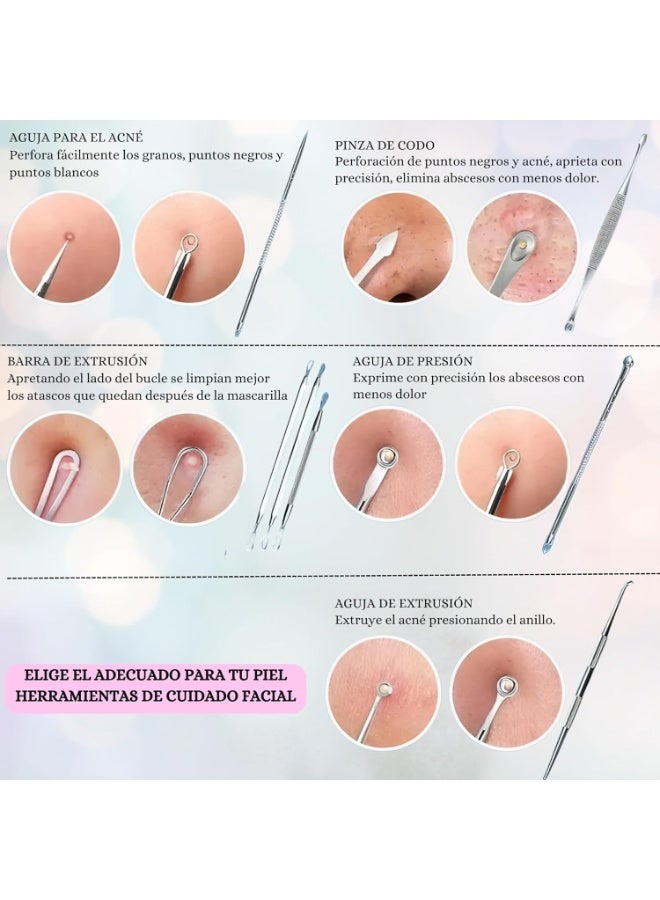 AGUJA PARA EL ACNÉ
Perfora fácilmente los granos, puntos negros y puntos blancos

PINZA DE CODO
Perforación de puntos negros y acné, aprieta con precisión, elimina abscesos con menos dolor.

BARRA DE EXTRUSIÓN
Apretando el lado del bucle se limpian mejor los atascos que quedan después de la mascarilla

AGUJA DE PRESIÓN
Exprime con precisión los abscesos con menos dolor

AGUJA DE EXTRUSIÓN
Extruye el acné presionando el anillo.

ELIGE EL ADECUADO PARA TU PIEL
HERRAMIENTAS DE CUIDADO FACIAL