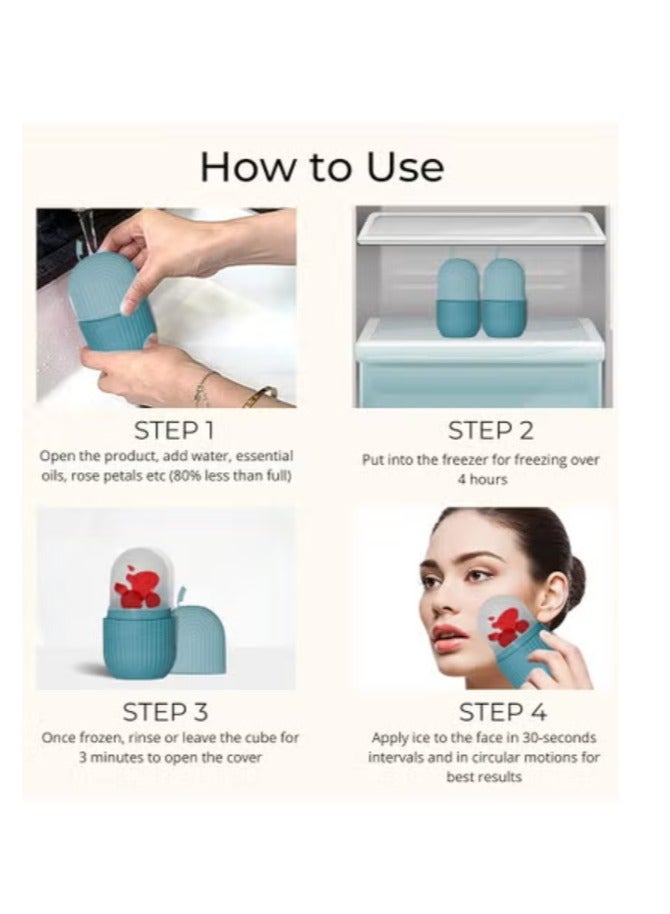 How to Use

STEP 1
Open the product, add water, essential oils, rose petals etc (80% less than full)

STEP 2
Put into the freezer for freezing over 4 hours

STEP 3
Once frozen, rinse or leave the cube for 3 minutes to open the cover

STEP 4
Apply ice to the face in 30-seconds intervals and in circular motions for best results