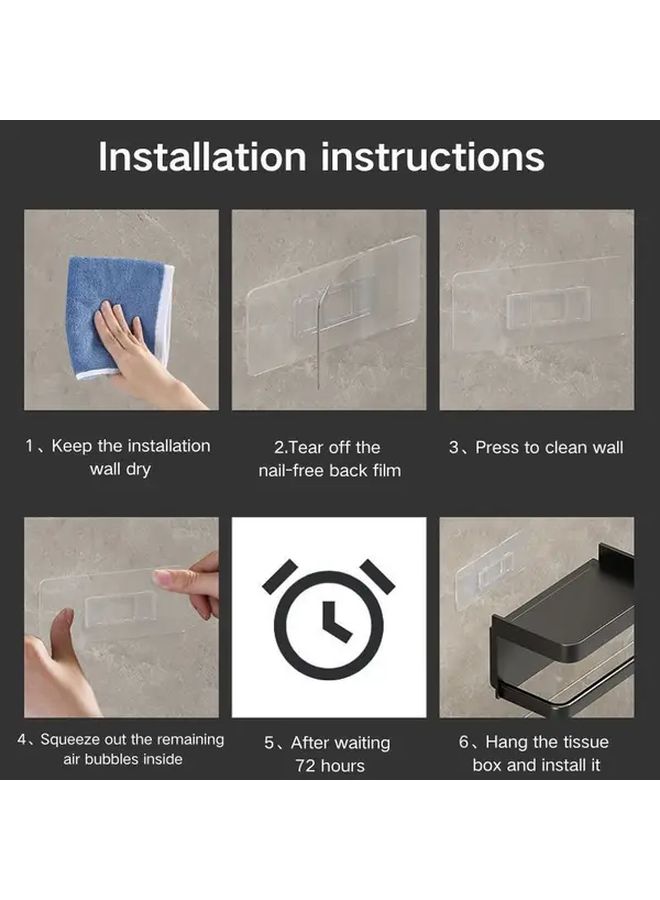 Installation instructions

1、Keep the installation wall dry

2.Tear off the nail-free back film

3、Press to clean wall

4、Squeeze out the remaining air bubbles inside

5、After waiting 72 hours

6、Hang the tissue box and install it