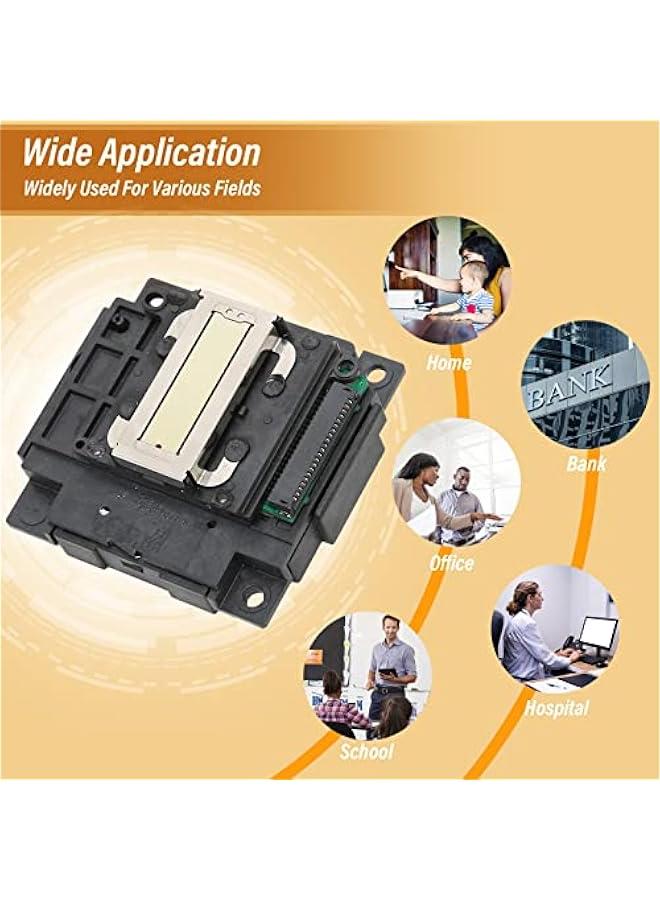 Wide Application
Widely Used For Various Fields

Home
BANK
Bank
Office
Hospital
School