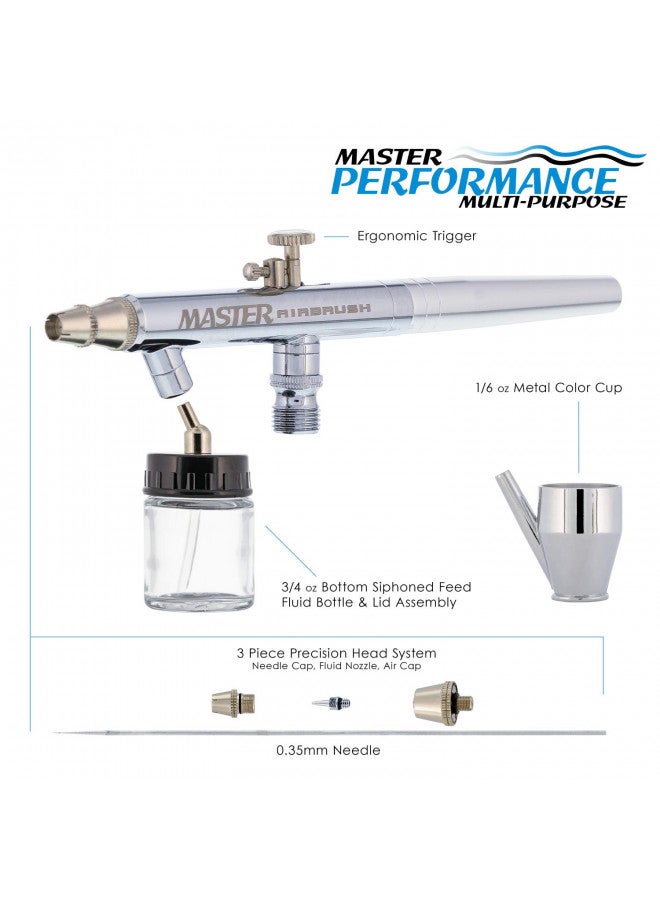 MASTER
PERFORMANCE
MULTI-PURPOSE

Ergonomic Trigger

MASTER AIRBRUSH

1/6 oz Metal Color Cup

3/4 oz Bottom Siphoned Feed
Fluid Bottle & Lid Assembly

3 Piece Precision Head System
Needle Cap, Fluid Nozzle, Air Cap

0.35mm Needle