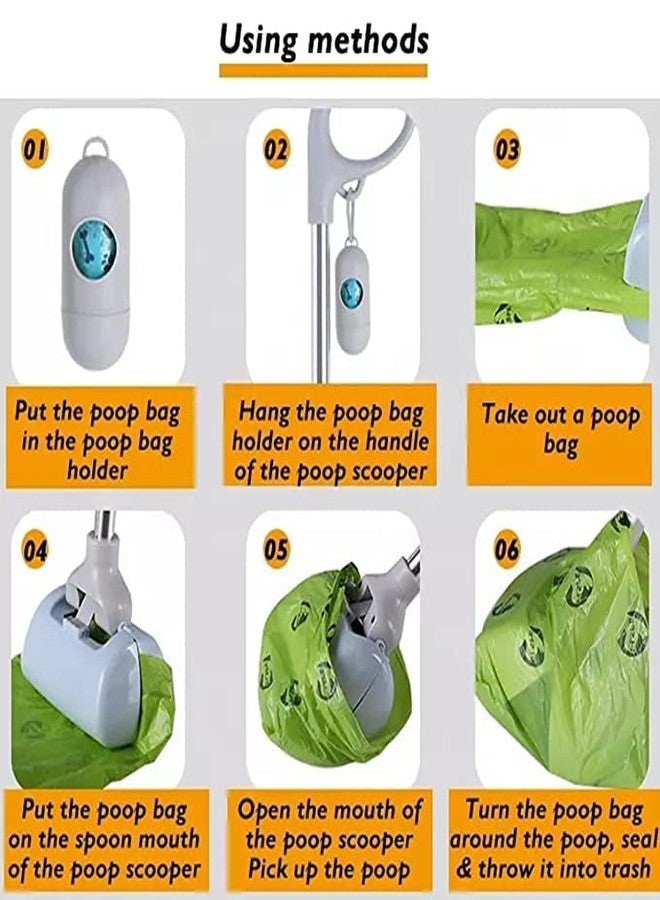 Using methods

01

Put the poop bag in the poop bag holder

02

Hang the poop bag holder on the handle of the poop scooper

03

Take out a poop bag

04

Put the poop bag on the spoon mouth of the poop scooper

05

Open the mouth of the poop scooper Pick up the poop

06

Turn the poop bag around the poop, seal & throw it into trash