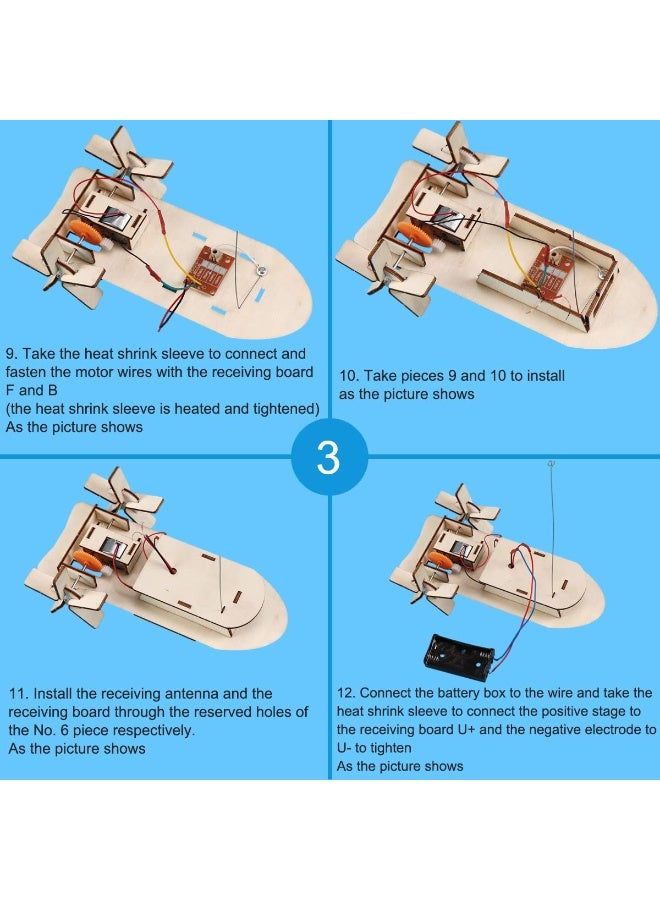 9. Take the heat shrink sleeve to connect and fasten the motor wires with the receiving board F and B
(the heat shrink sleeve is heated and tightened)
As the picture shows

10. Take pieces 9 and 10 to install as the picture shows

3

11. Install the receiving antenna and the receiving board through the reserved holes of the No. 6 piece respectively.
As the picture shows

12. Connect the battery box to the wire and take the heat shrink sleeve to connect the positive stage to the receiving board U+ and the negative electrode to U- to tighten
As the picture shows