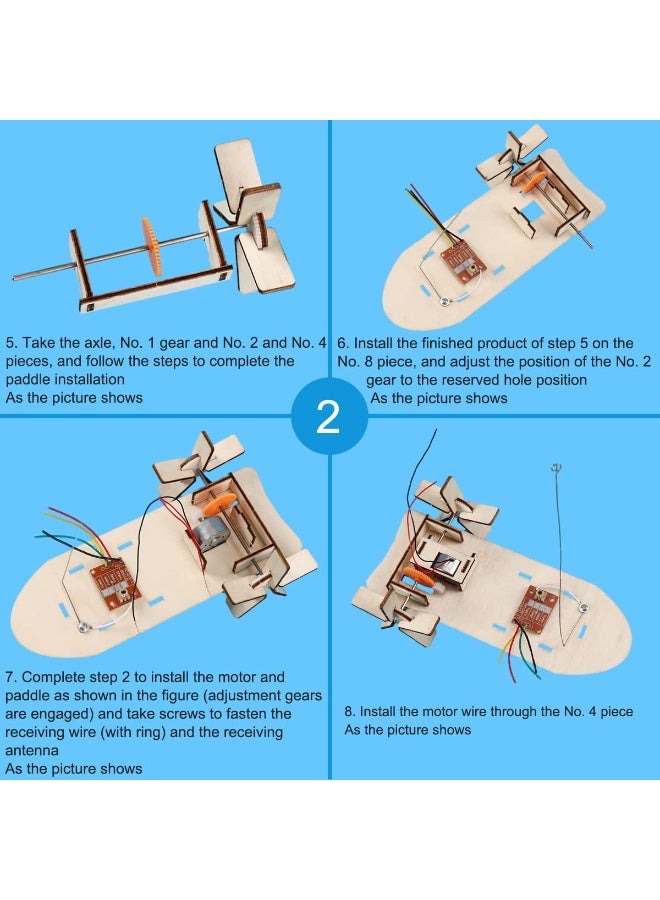 5. Take the axle, No. 1 gear and No. 2 and No. 4 pieces, and follow the steps to complete the paddle installation
As the picture shows

6. Install the finished product of step 5 on the No. 8 piece, and adjust the position of the No. 2 gear to the reserved hole position
As the picture shows

2

7. Complete step 2 to install the motor and paddle as shown in the figure (adjustment gears are engaged) and take screws to fasten the receiving wire (with ring) and the receiving antenna
As the picture shows

8. Install the motor wire through the No. 4 piece
As the picture shows