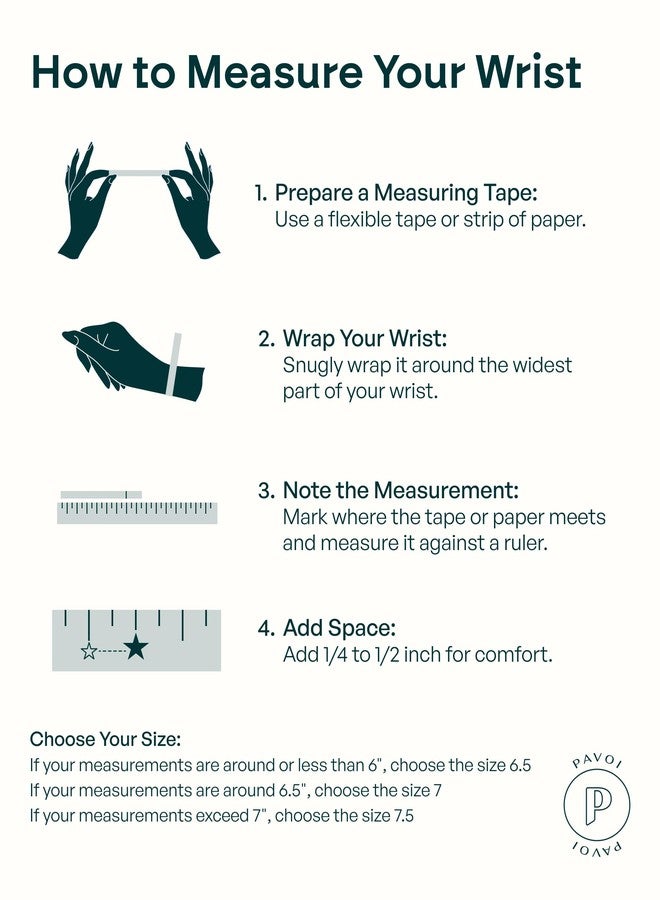 How to Measure Your Wrist

1. Prepare a Measuring Tape:
Use a flexible tape or strip of paper.

2. Wrap Your Wrist:
Snugly wrap it around the widest part of your wrist.

3. Note the Measurement:
Mark where the tape or paper meets and measure it against a ruler.

4. Add Space:
Add 1/4 to 1/2 inch for comfort.

Choose Your Size:
If your measurements are around or less than 6", choose the size 6.5
If your measurements are around 6.5", choose the size 7
If your measurements exceed 7", choose the size 7.5

PAVOI
P
PAVOI