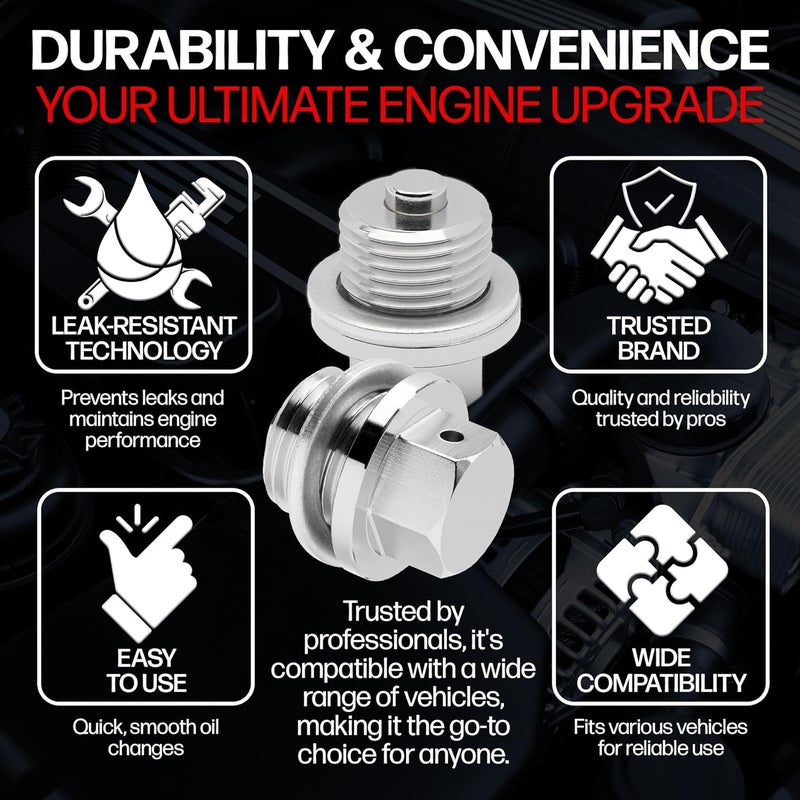 DURABILITY & CONVENIENCE
YOUR ULTIMATE ENGINE UPGRADE

LEAK-RESISTANT TECHNOLOGY

Prevents leaks and maintains engine performance

TRUSTED BRAND

Quality and reliability trusted by pros

EASY TO USE

Quick, smooth oil changes

Trusted by professionals, it's compatible with a wide range of vehicles, making it the go-to choice for anyone.

WIDE COMPATIBILITY

Fits various vehicles for reliable use