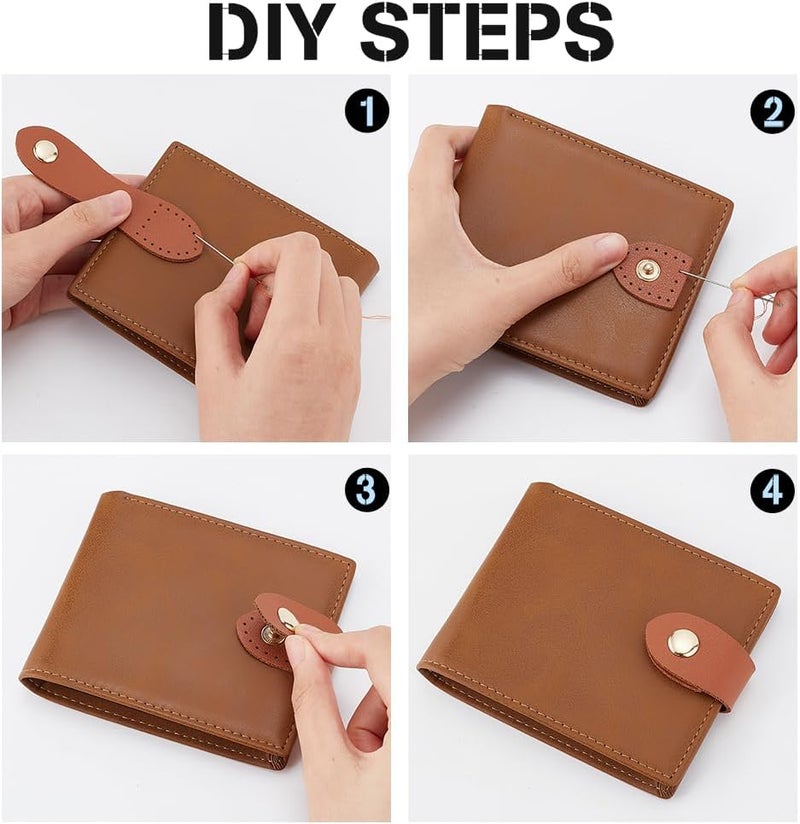 DIY STEPS

1

2

3

4