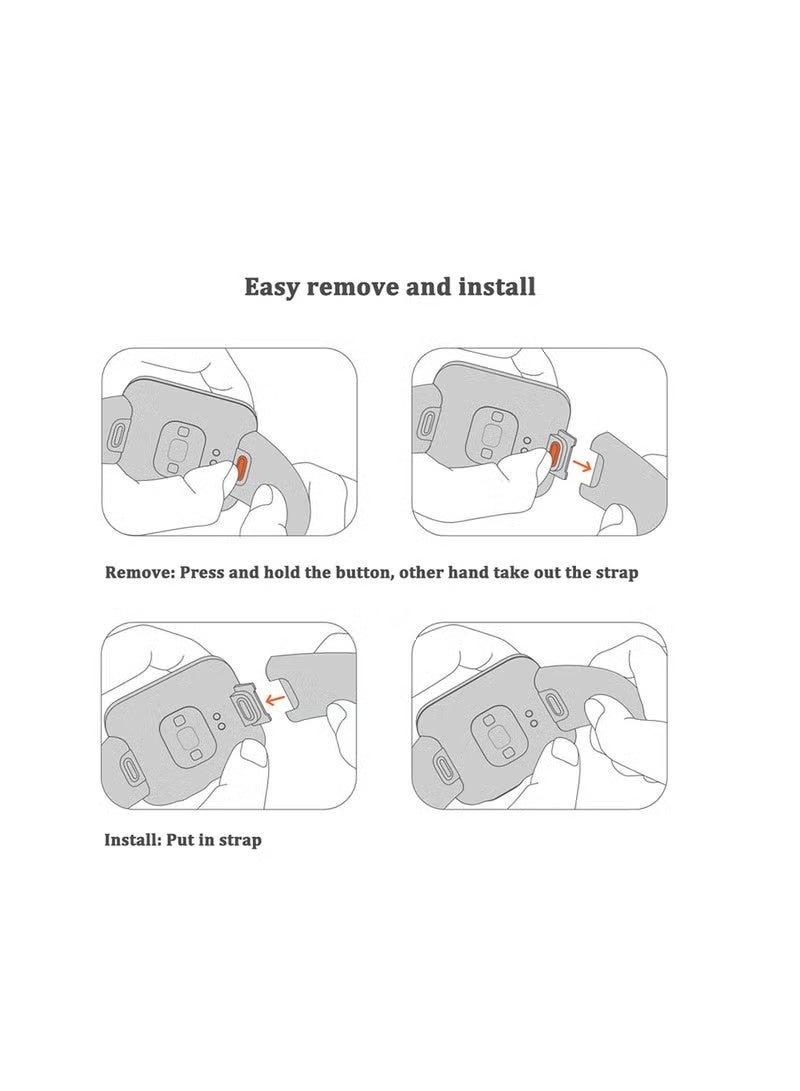 Easy remove and install

Remove: Press and hold the button, other hand take out the strap

Install: Put in strap