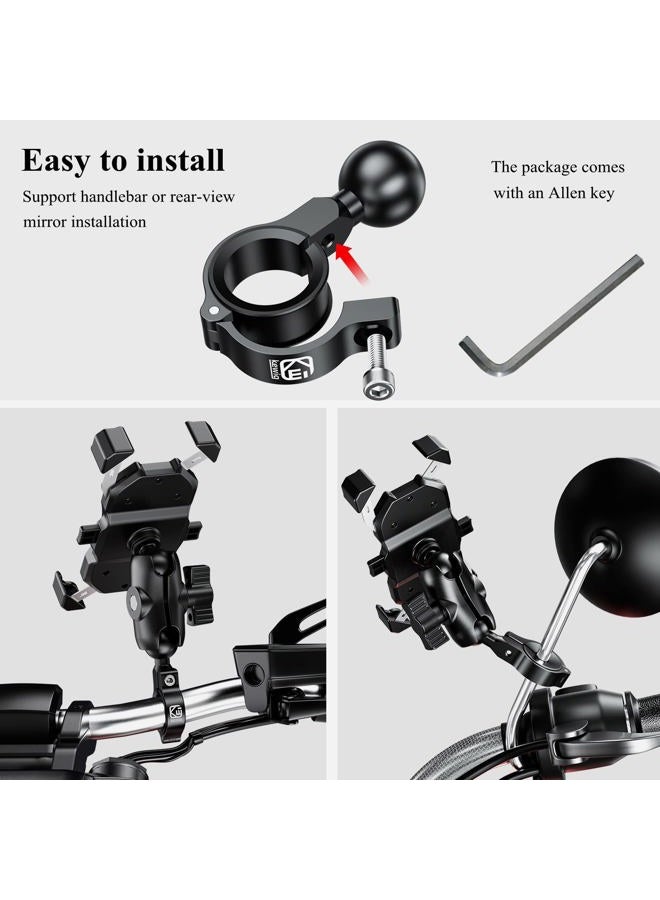 Easy to install

Support handlebar or rear-view mirror installation

The package comes with an Allen key

Kewig