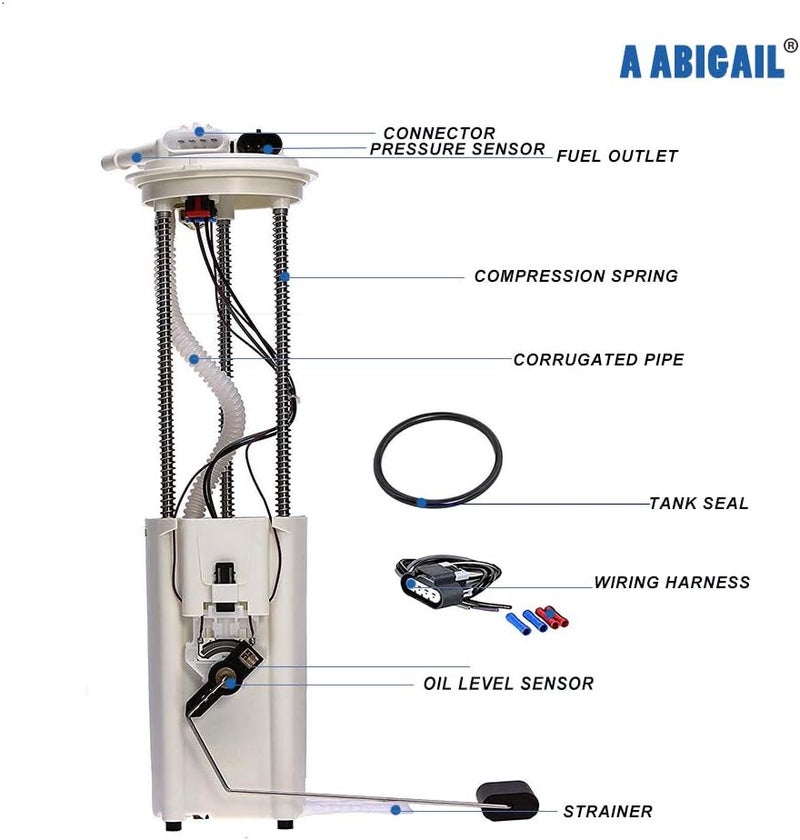 A ABIGAIL®

CONNECTOR
PRESSURE SENSOR
FUEL OUTLET

COMPRESSION SPRING

CORRUGATED PIPE

TANK SEAL

WIRING HARNESS

OIL LEVEL SENSOR

STRAINER