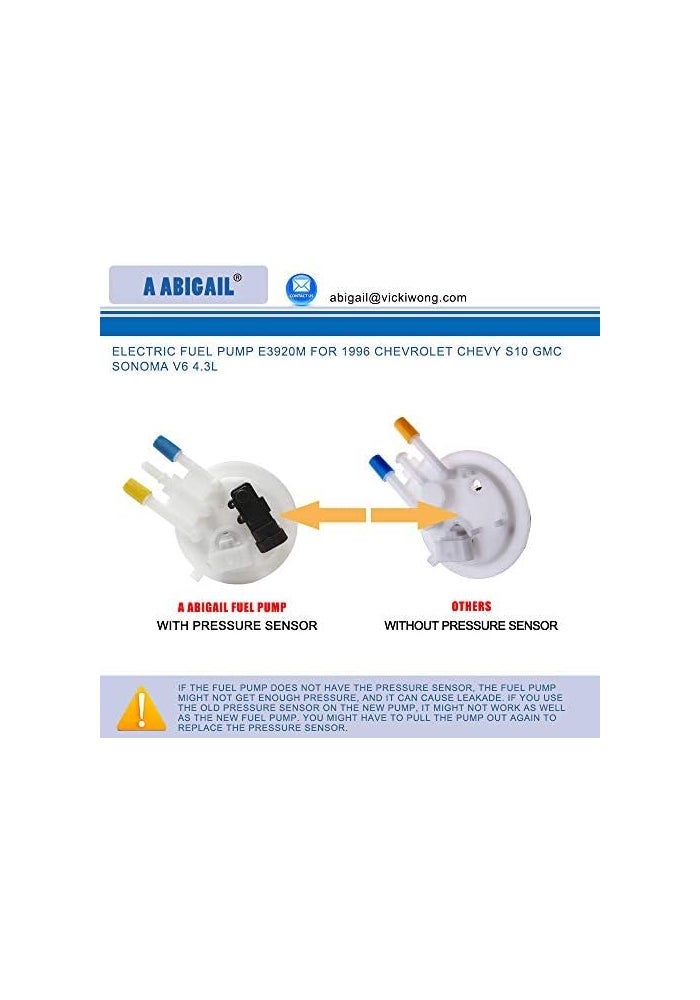 A ABIGAIL®

CONTACT US

abigail@vickiwong.com

ELECTRIC FUEL PUMP E3920M FOR 1996 CHEVROLET CHEVY S10 GMC SONOMA V6 4.3L

A ABIGAIL FUEL PUMP
WITH PRESSURE SENSOR

OTHERS
WITHOUT PRESSURE SENSOR

IF THE FUEL PUMP DOES NOT HAVE THE PRESSURE SENSOR, THE FUEL PUMP MIGHT NOT GET ENOUGH PRESSURE, AND IT CAN CAUSE LEAKADE. IF YOU USE THE OLD PRESSURE SENSOR ON THE NEW PUMP, IT MIGHT NOT WORK AS WELL AS THE NEW FUEL PUMP. YOU MIGHT HAVE TO PULL THE PUMP OUT AGAIN TO REPLACE THE PRESSURE SENSOR.