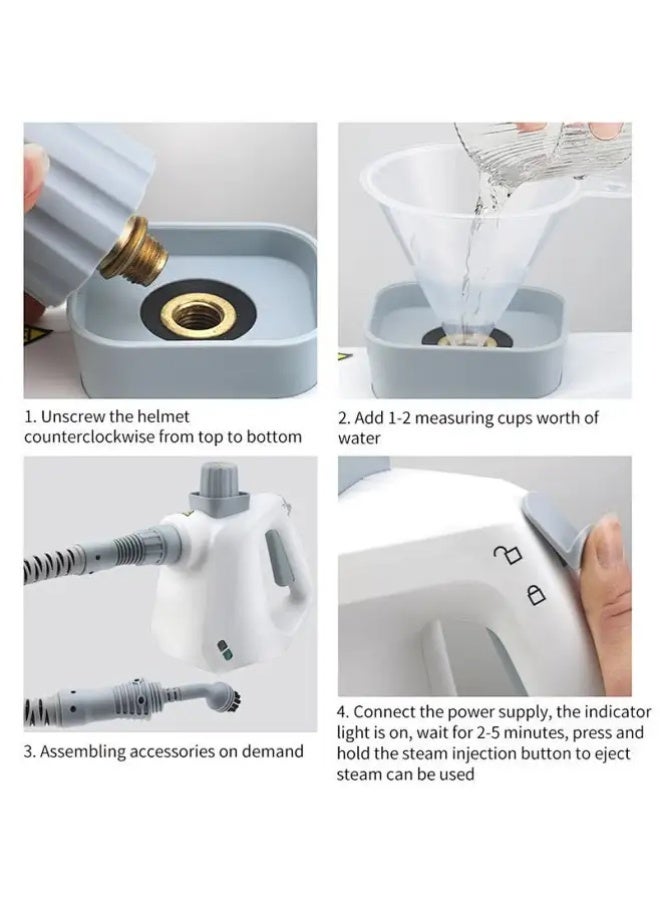 1. Unscrew the helmet counterclockwise from top to bottom

2. Add 1-2 measuring cups worth of water

3. Assembling accessories on demand

4. Connect the power supply, the indicator light is on, wait for 2-5 minutes, press and hold the steam injection button to eject steam can be used