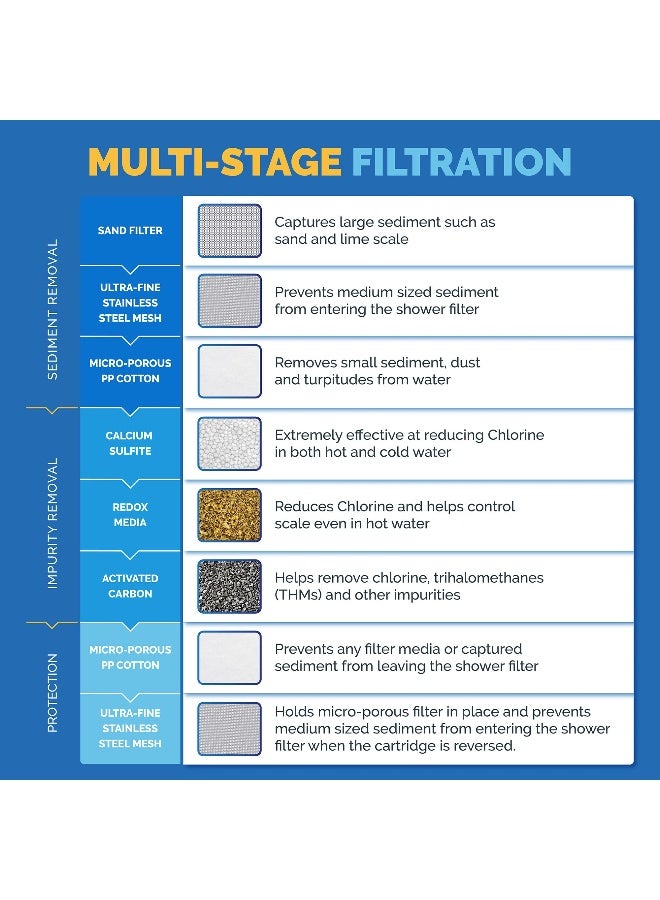 MULTI-STAGE FILTRATION

SEDIMENT REMOVAL

SAND FILTER
Captures large sediment such as sand and lime scale

ULTRA-FINE STAINLESS STEEL MESH
Prevents medium sized sediment from entering the shower filter

MICRO-POROUS PP COTTON
Removes small sediment, dust and turpitudes from water

IMPURITY REMOVAL

CALCIUM SULFITE
Extremely effective at reducing Chlorine in both hot and cold water

REDOX MEDIA
Reduces Chlorine and helps control scale even in hot water

ACTIVATED CARBON
Helps remove chlorine, trihalomethanes (THMs) and other impurities

PROTECTION

MICRO-POROUS PP COTTON
Prevents any filter media or captured sediment from leaving the shower filter

ULTRA-FINE STAINLESS STEEL MESH
Holds micro-porous filter in place and prevents medium sized sediment from entering the shower filter when the cartridge is reversed.