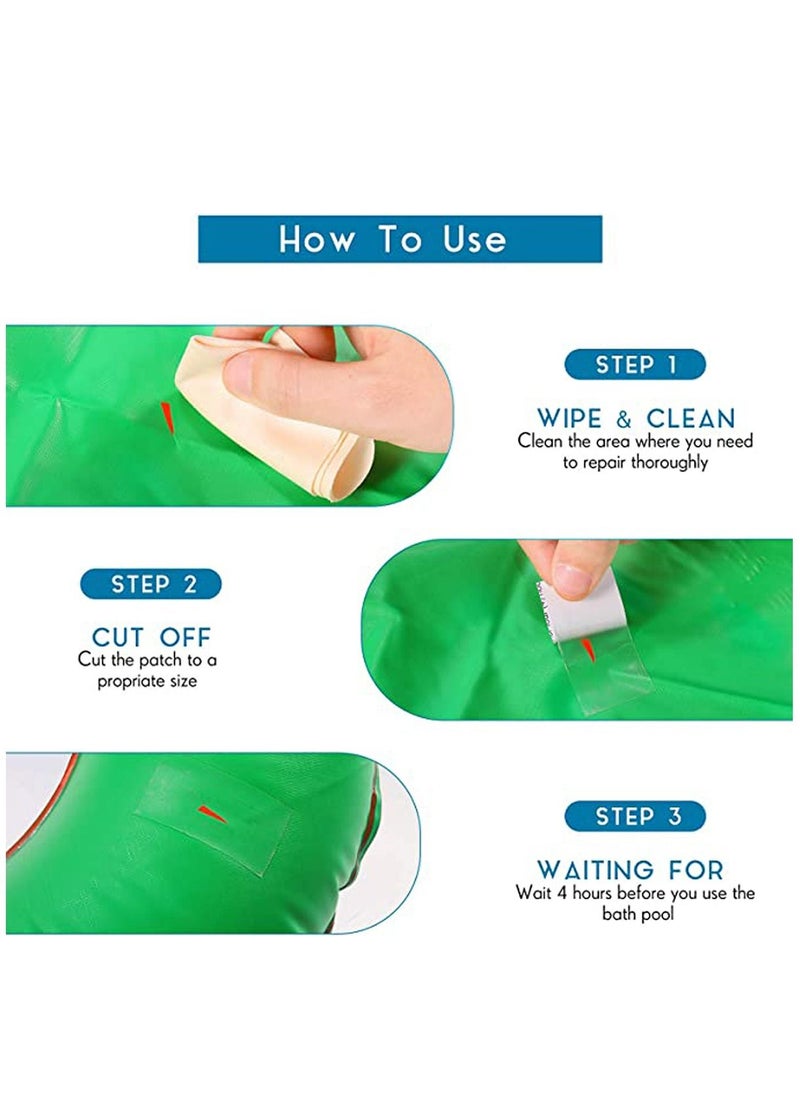 How To Use

STEP 1

WIPE & CLEAN
Clean the area where you need to repair thoroughly

STEP 2

CUT OFF
Cut the patch to a propriate size

STEP 3

WAITING FOR
Wait 4 hours before you use the bath pool