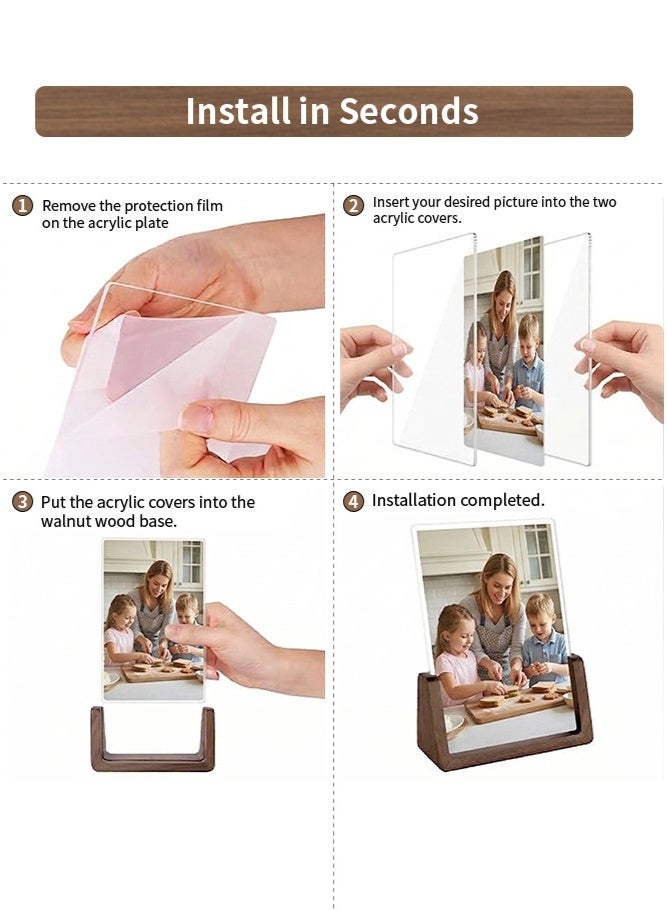 Install in Seconds

1 Remove the protection film on the acrylic plate

2 Insert your desired picture into the two acrylic covers.

3 Put the acrylic covers into the walnut wood base.

4 Installation completed.