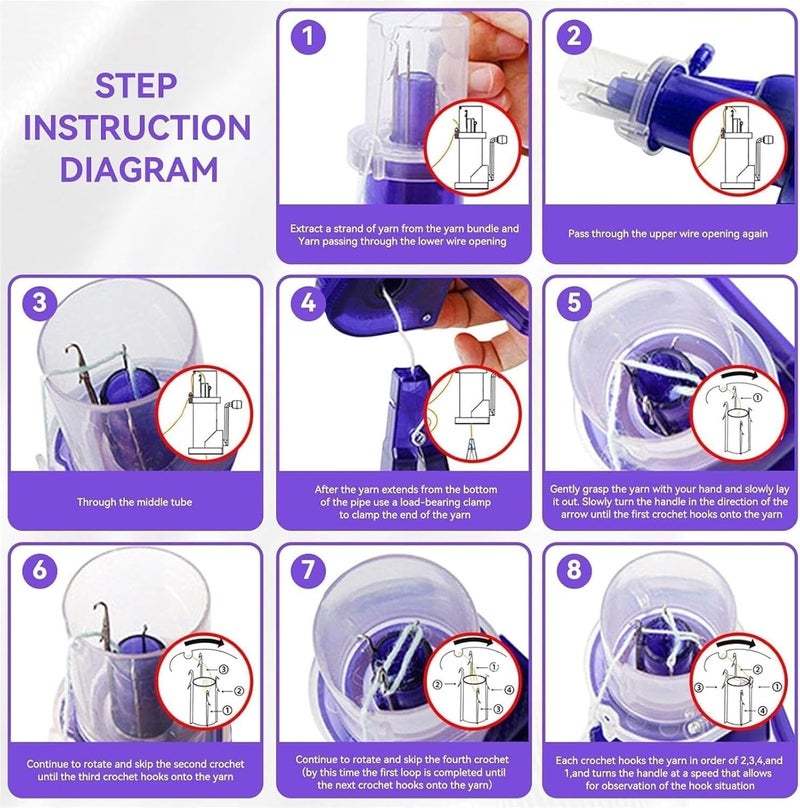 STEP INSTRUCTION DIAGRAM

1

Extract a strand of yarn from the yarn bundle and Yarn passing through the lower wire opening

2

Pass through the upper wire opening again

3

Through the middle tube

4

After the yarn extends from the bottom of the pipe use a load-bearing clamp to clamp the end of the yarn

5

①

Gently grasp the yarn with your hand and slowly lay it out. Slowly turn the handle in the direction of the arrow until the first crochet hooks onto the yarn

6

③
②
①

Continue to rotate and skip the second crochet until the third crochet hooks onto the yarn

7

①
②
④
③

Continue to rotate and skip the fourth crochet (by this time the first loop is completed until the next crochet hooks onto the yarn)

8

②
③
①
④

Each crochet hooks the yarn in order of 2,3,4,and 1,and turns the handle at a speed that allows for observation of the hook situation