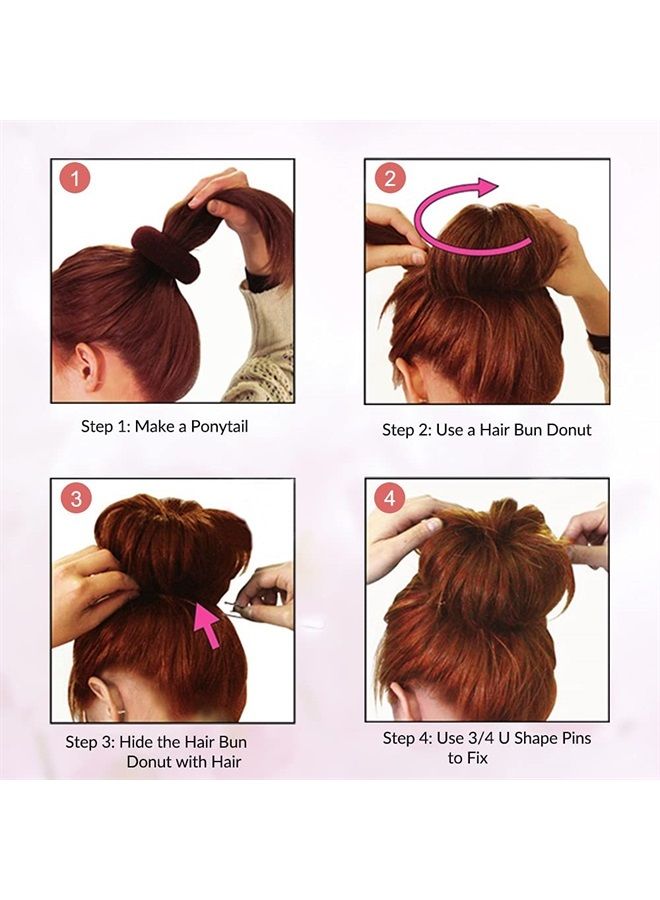 1

Step 1: Make a Ponytail

2

Step 2: Use a Hair Bun Donut

3

Step 3: Hide the Hair Bun Donut with Hair

4

Step 4: Use 3/4 U Shape Pins to Fix