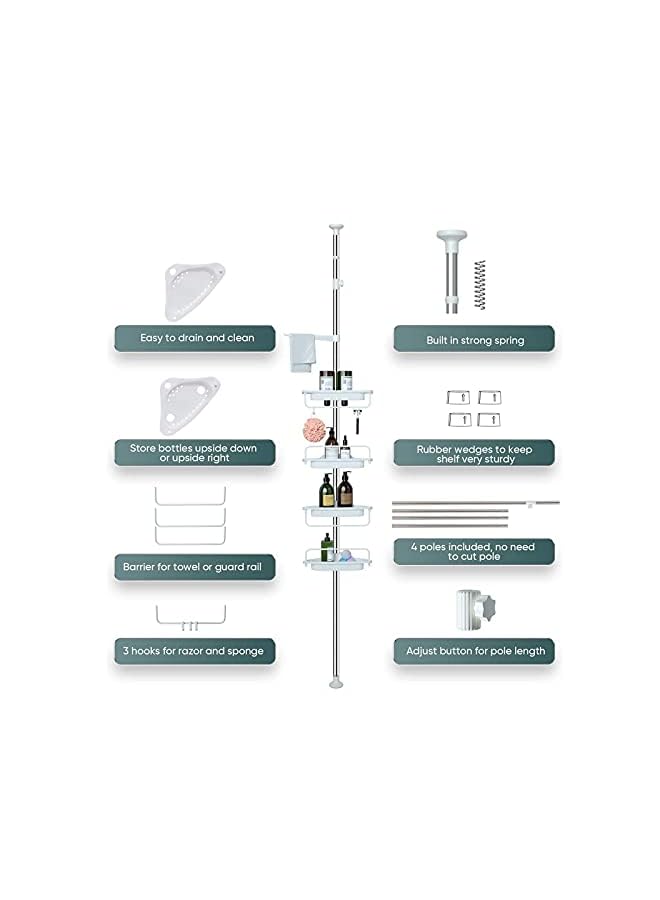 Easy to drain and clean

Store bottles upside down or upside right

Barrier for towel or guard rail

3 hooks for razor and sponge

Built in strong spring

Rubber wedges to keep shelf very sturdy

4 poles included, no need to cut pole

Adjust button for pole length