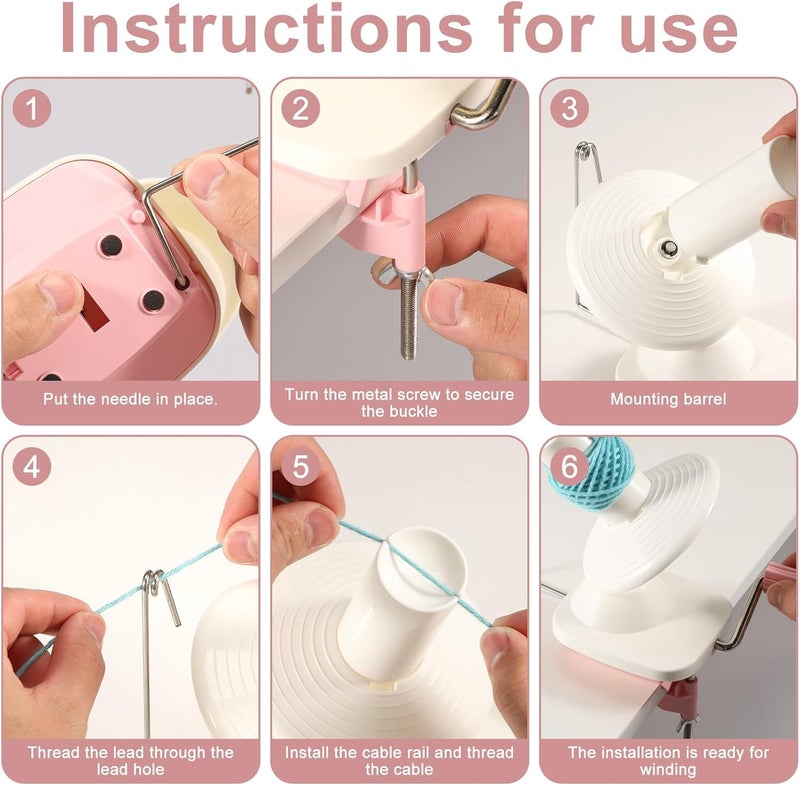 Instructions for use

1
Put the needle in place.

2
Turn the metal screw to secure the buckle

3
Mounting barrel

4
Thread the lead through the lead hole

5
Install the cable rail and thread the cable

6
The installation is ready for winding