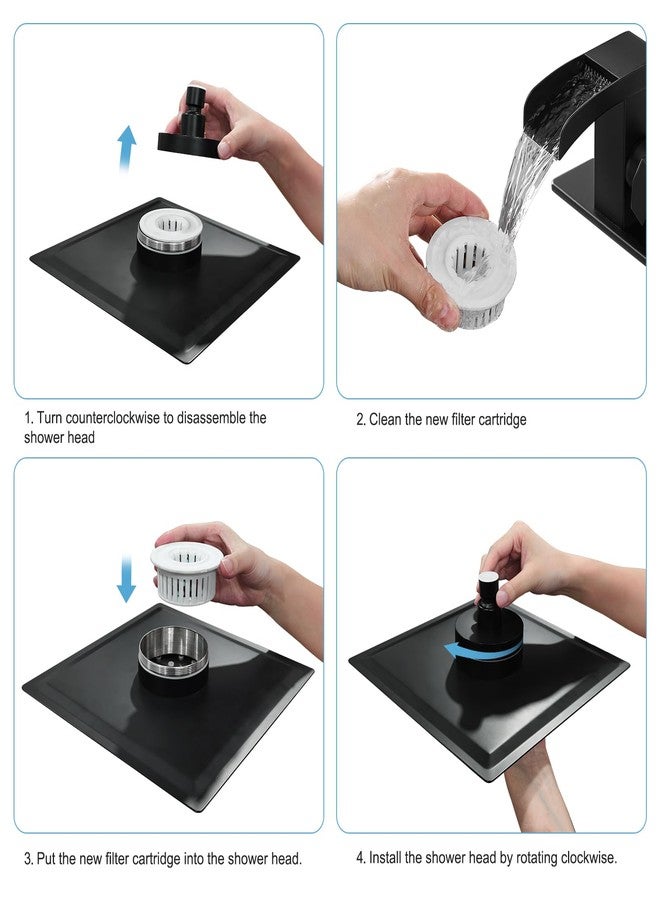 1. Turn counterclockwise to disassemble the shower head

2. Clean the new filter cartridge

3. Put the new filter cartridge into the shower head.

4. Install the shower head by rotating clockwise.